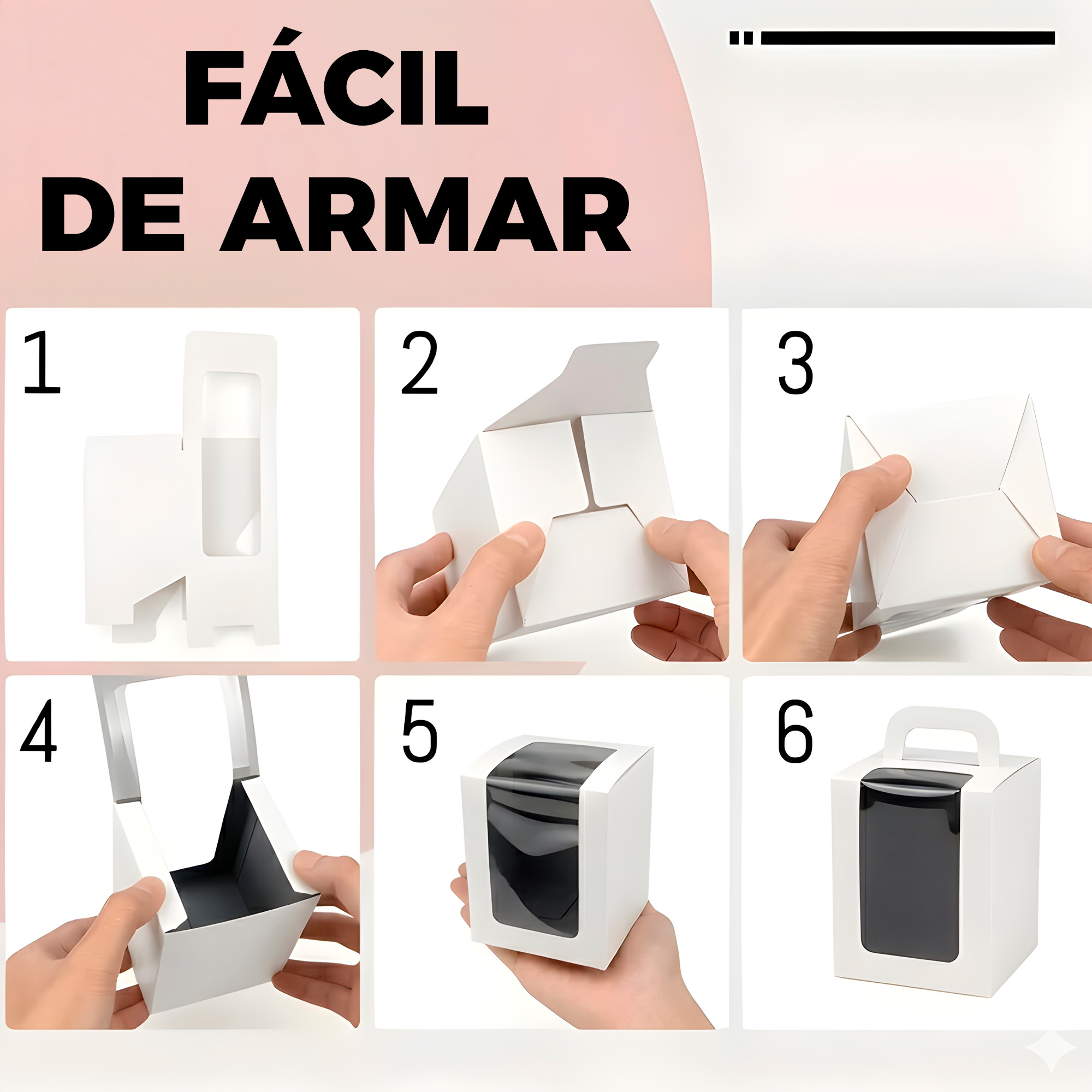 FÁCIL
DE ARMAR

1

2

3

4

5

6