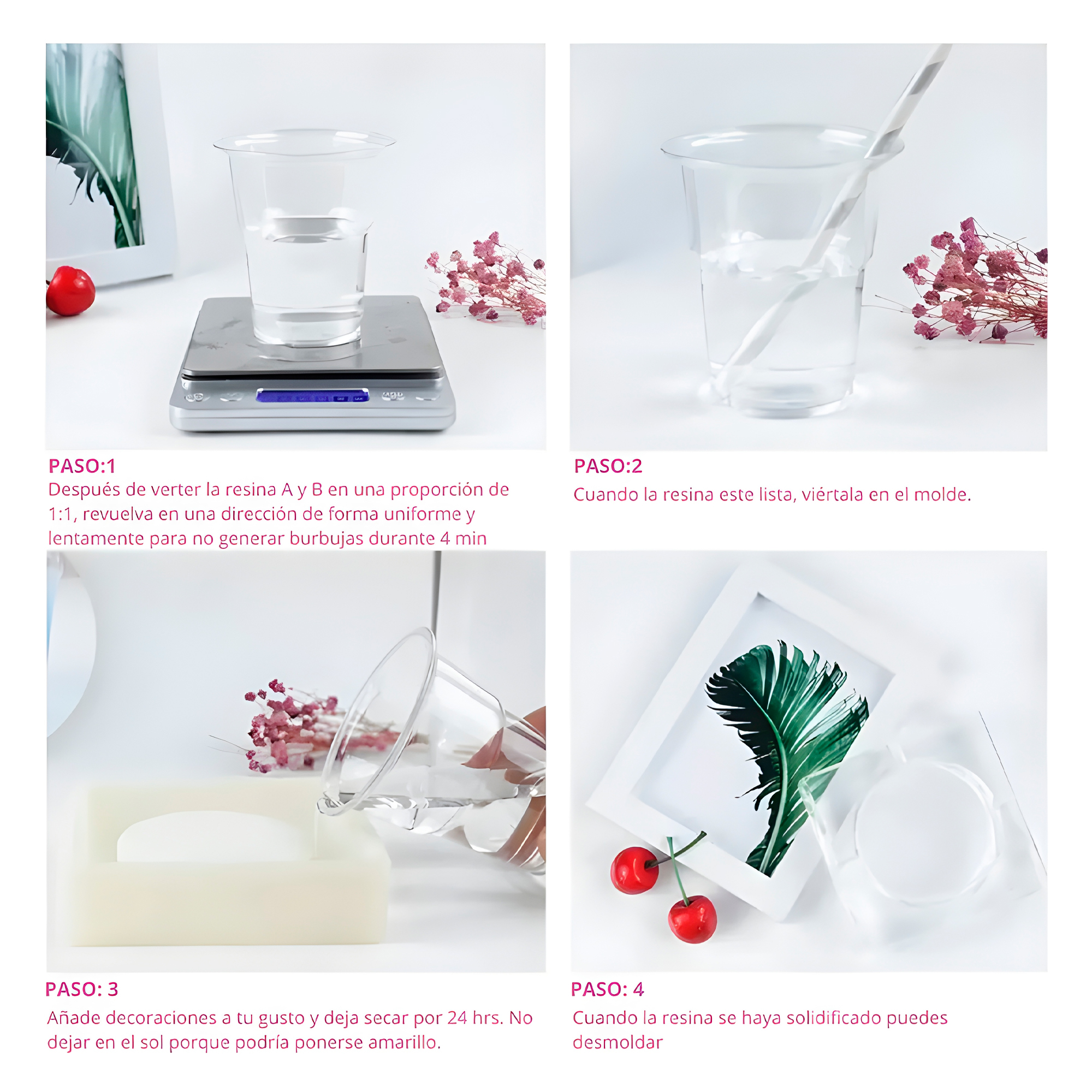 PASO:1
Después de verter la resina A y B en una proporción de 1:1, revuelva en una dirección de forma uniforme y lentamente para no generar burbujas durante 4 min

PASO:2
Cuando la resina este lista, viértala en el molde.

PASO: 3
Añade decoraciones a tu gusto y deja secar por 24 hrs. No dejar en el sol porque podría ponerse amarillo.

PASO: 4
Cuando la resina se haya solidificado puedes desmoldar