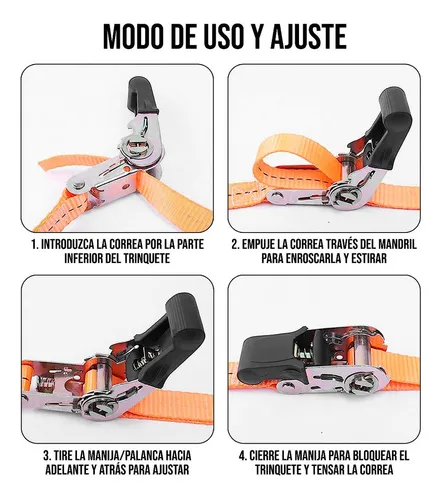 MODO DE USO Y AJUSTE

1. INTRODUZCA LA CORREA POR LA PARTE INFERIOR DEL TRINQUETE

2. EMPUJE LA CORREA TRAVÉS DEL MANDRIL PARA ENROSCARLA Y ESTIRAR

3. TIRE LA MANIJA/PALANCA HACIA ADELANTE Y ATRÁS PARA AJUSTAR

4. CIERRE LA MANIJA PARA BLOQUEAR EL TRINQUETE Y TENSAR LA CORREA