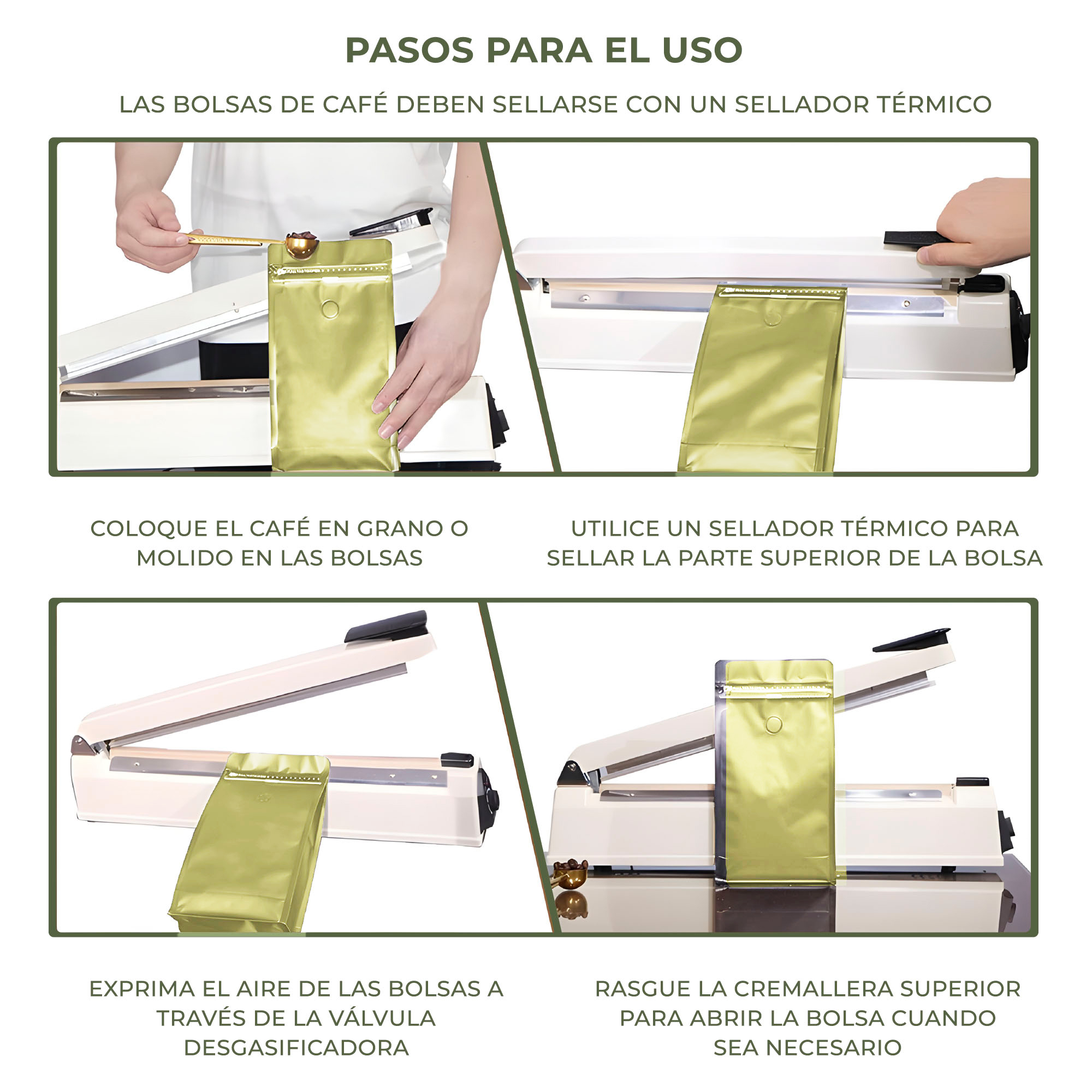 PASOS PARA EL USO

LAS BOLSAS DE CAFÉ DEBEN SELLARSE CON UN SELLADOR TÉRMICO

COLOQUE EL CAFÉ EN GRANO O MOLIDO EN LAS BOLSAS

UTILICE UN SELLADOR TÉRMICO PARA SELLAR LA PARTE SUPERIOR DE LA BOLSA

EXPRIMA EL AIRE DE LAS BOLSAS A TRAVÉS DE LA VÁLVULA DESGASIFICADORA

RASGUE LA CREMALLERA SUPERIOR PARA ABRIR LA BOLSA CUANDO SEA NECESARIO