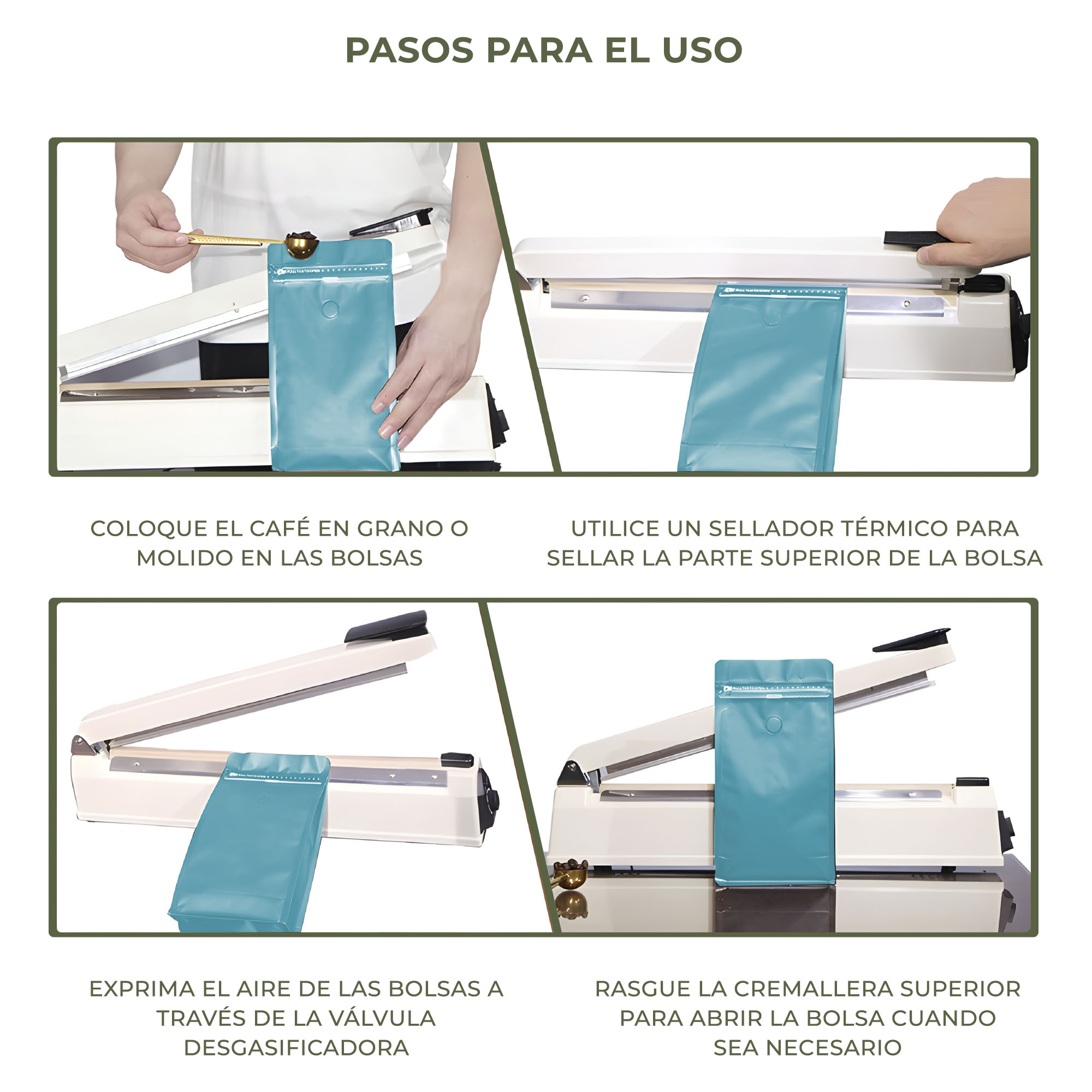 PASOS PARA EL USO

COLOQUE EL CAFÉ EN GRANO O MOLIDO EN LAS BOLSAS

UTILICE UN SELLADOR TÉRMICO PARA SELLAR LA PARTE SUPERIOR DE LA BOLSA

EXPRIMA EL AIRE DE LAS BOLSAS A TRAVÉS DE LA VÁLVULA DESGASIFICADORA

RASGUE LA CREMALLERA SUPERIOR PARA ABRIR LA BOLSA CUANDO SEA NECESARIO