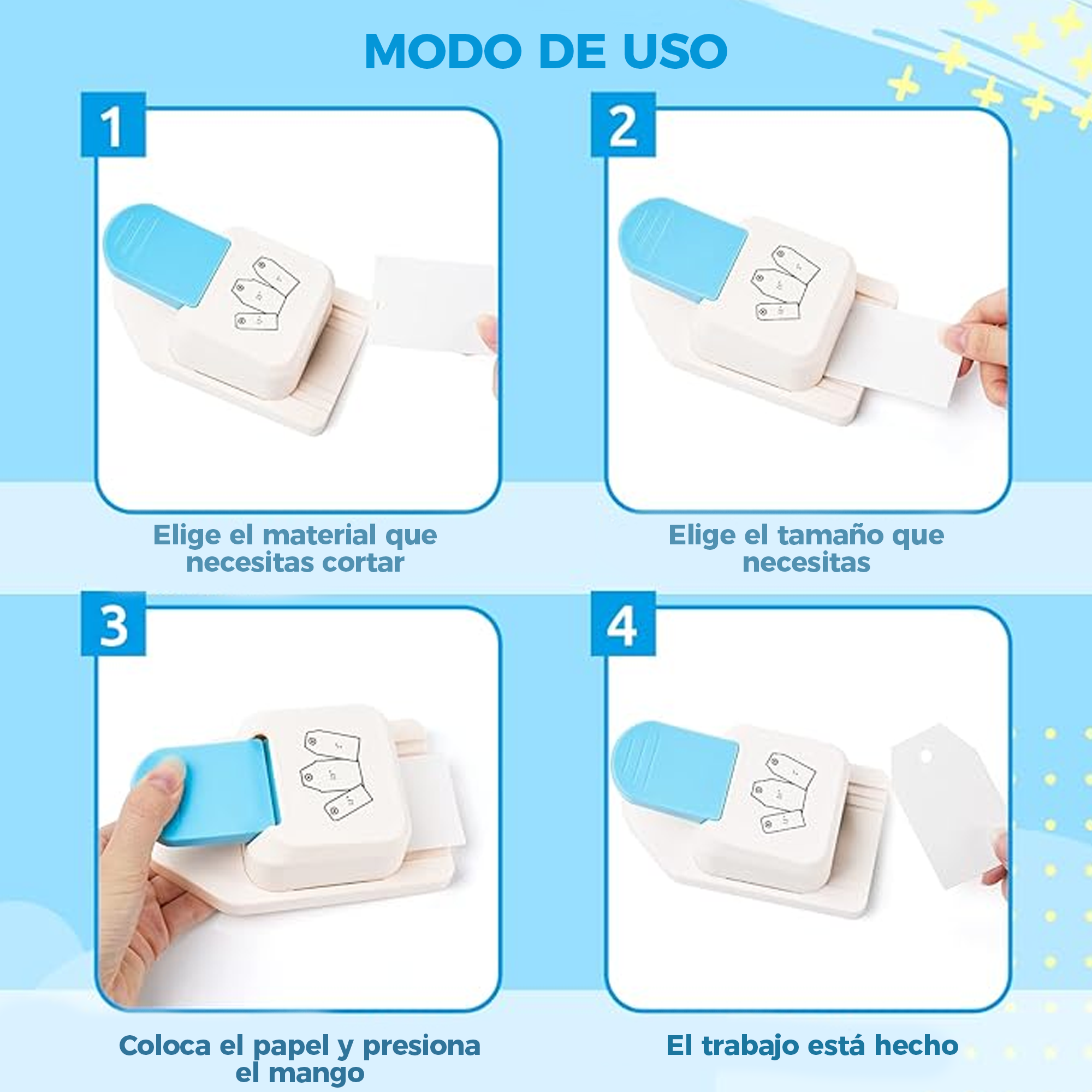 MODO DE USO

1

Elige el material que necesitas cortar

2

Elige el tamaño que necesitas

3

Coloca el papel y presiona el mango

4

El trabajo está hecho