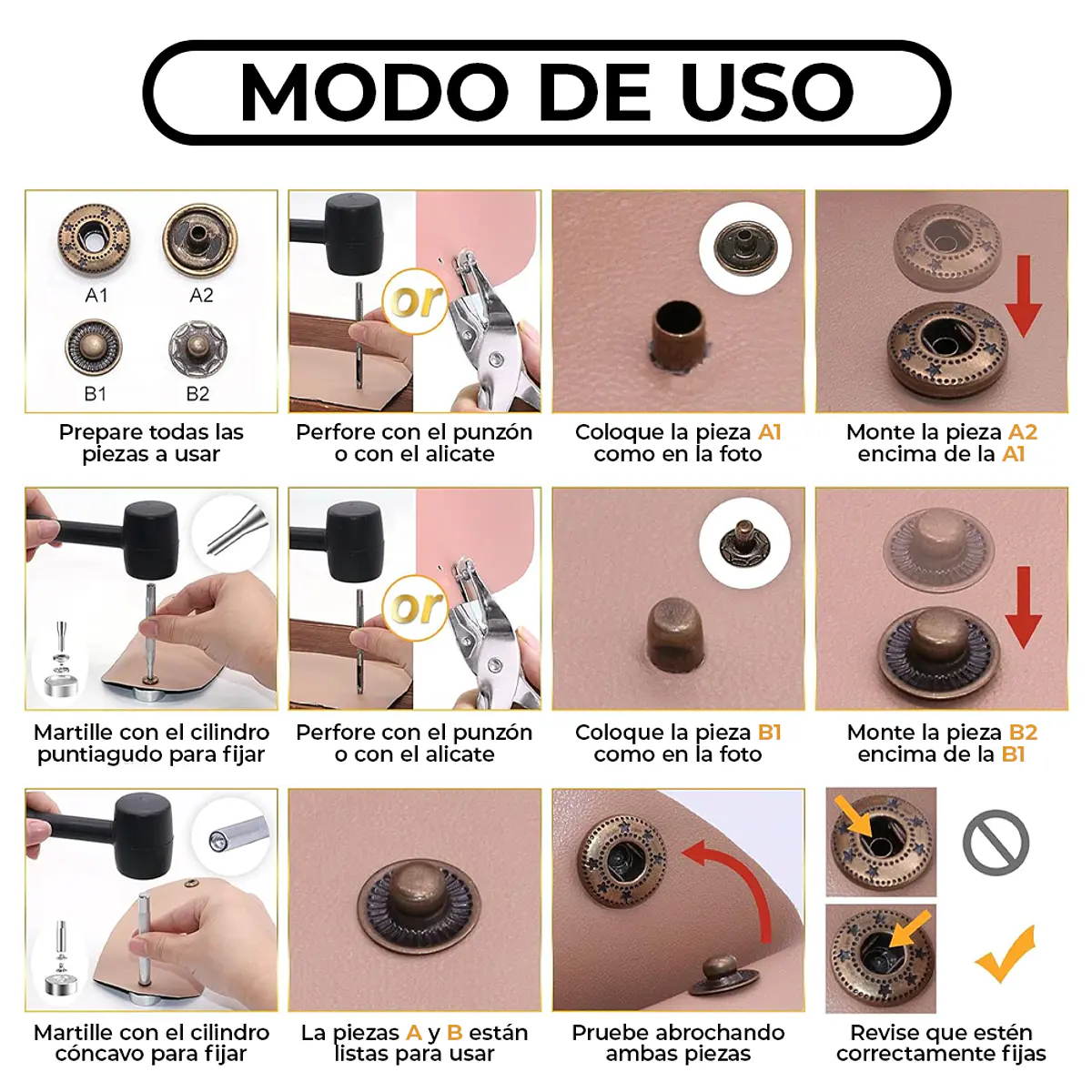 MODO DE USO

A1 A2
B1 B2

Prepare todas las piezas a usar

or

Perfore con el punzón o con el alicate

Coloque la pieza A1 como en la foto

Monte la pieza A2 encima de la A1

Martille con el cilindro puntiagudo para fijar

or

Perfore con el punzón o con el alicate

Coloque la pieza B1 como en la foto

Monte la pieza B2 encima de la B1

Martille con el cilindro cóncavo para fijar

La piezas A y B están listas para usar

Pruebe abrochando ambas piezas

Revise que estén correctamente fijas