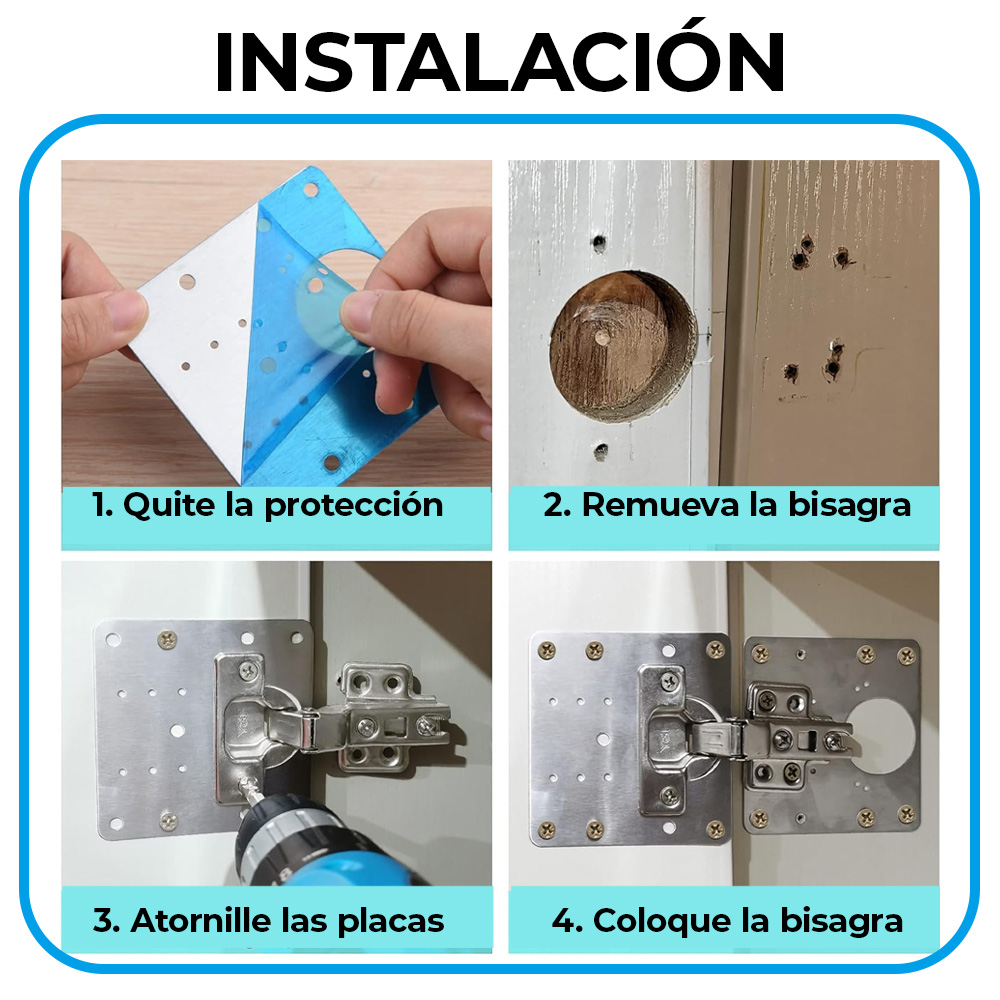 INSTALACIÓN

1. Quite la protección

2. Remueva la bisagra

3. Atornille las placas

4. Coloque la bisagra