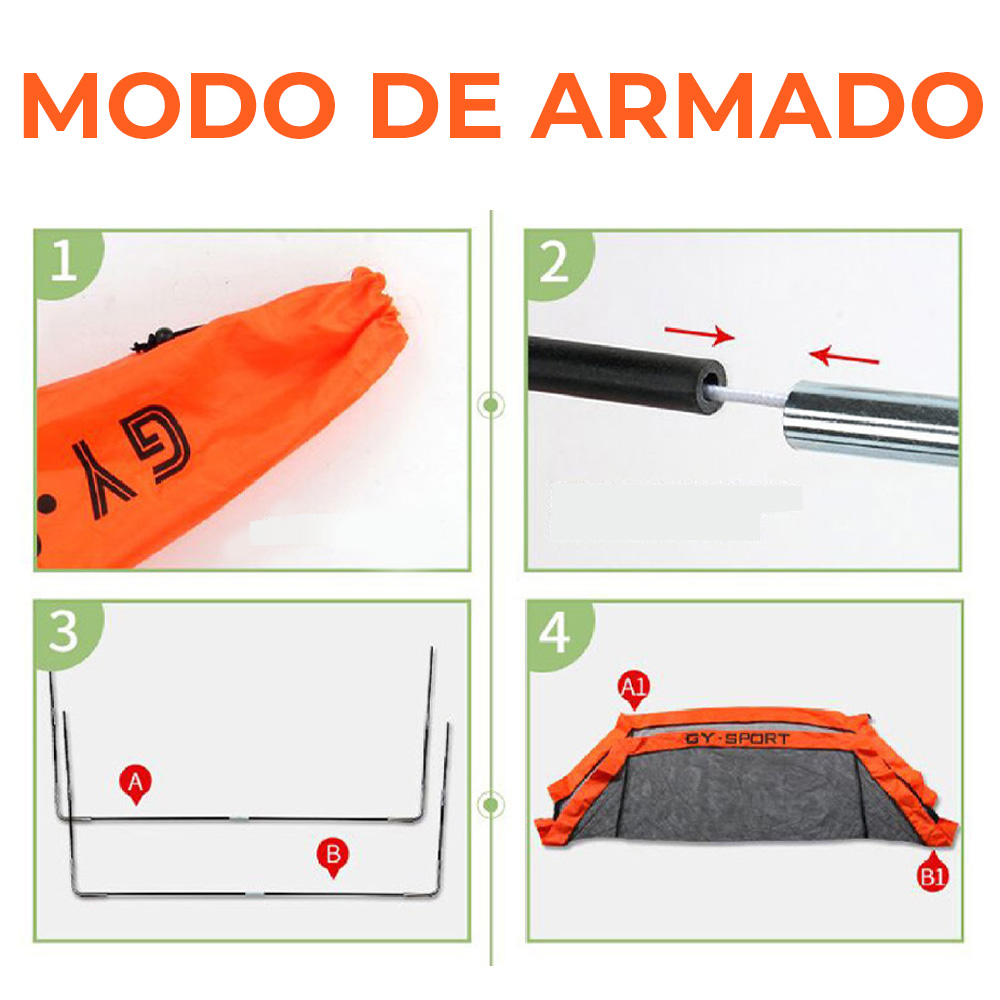 MODO DE ARMADO

1

GY

2

3

A

B

4

A1

GY·SPORT

B1