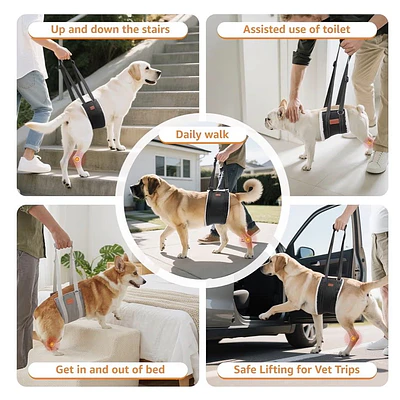 Up and down the stairs

Assisted use of toilet

Daily walk

Get in and out of bed

Safe Lifting for Vet Trips