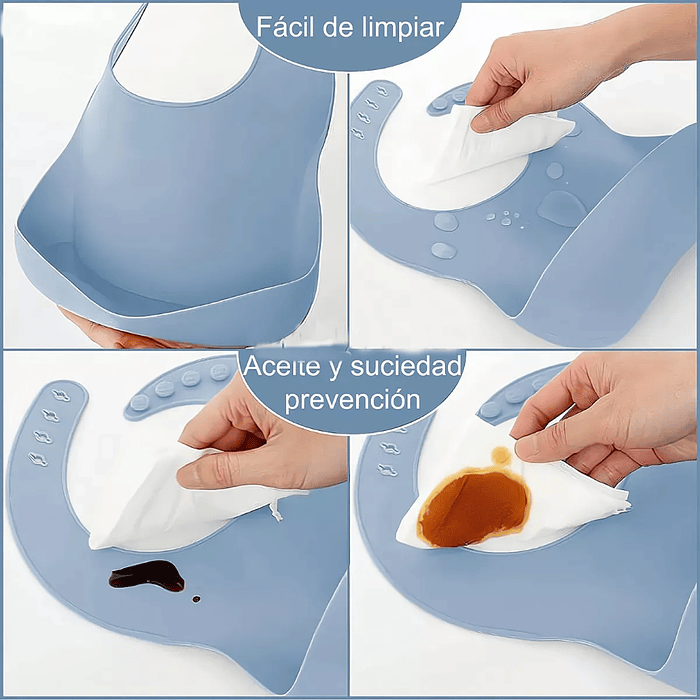 Fácil de limpiar

Aceite y suciedad
prevención