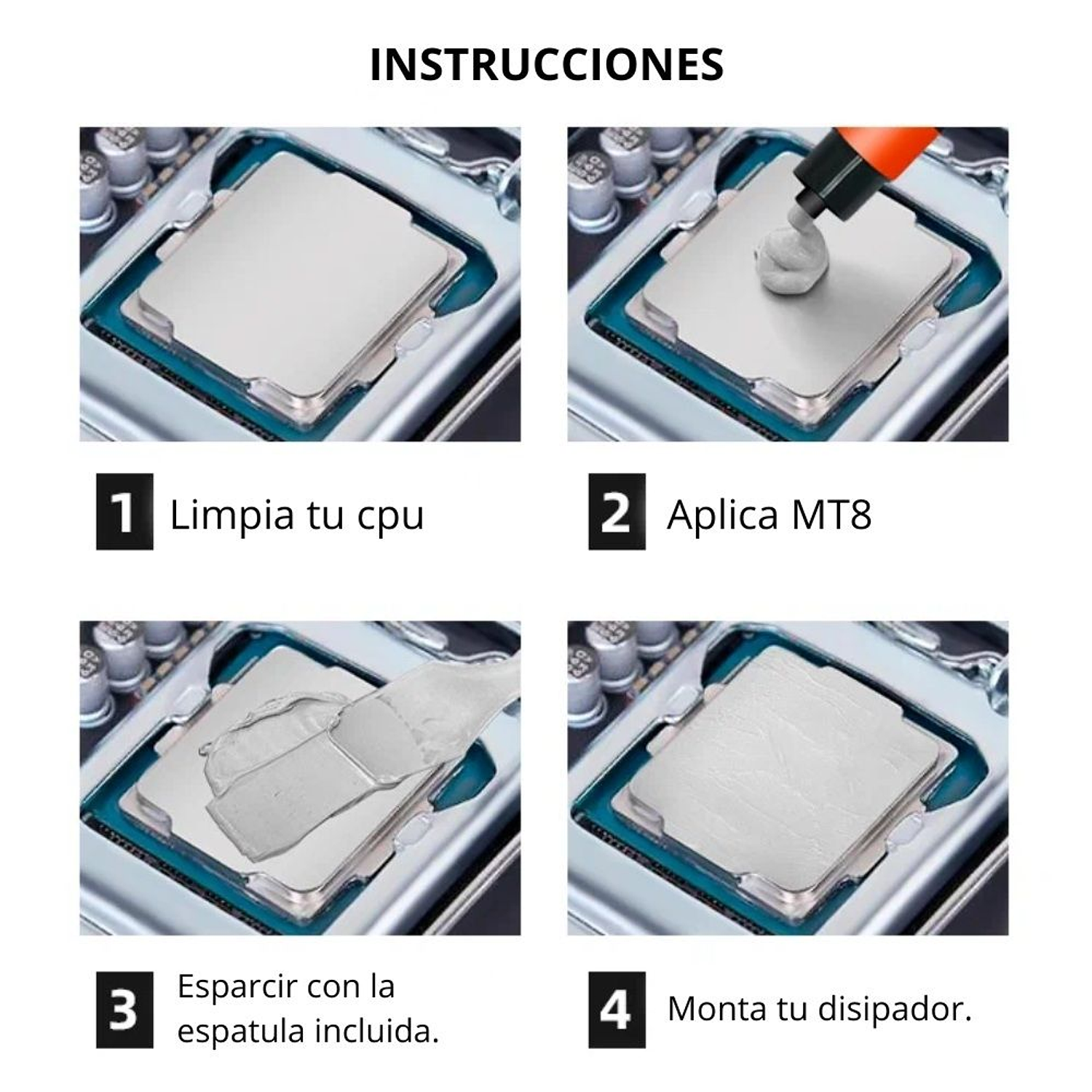 INSTRUCCIONES

1 Limpia tu cpu

2 Aplica MT8

3 Esparcir con la espatula incluida.

4 Monta tu disipador.