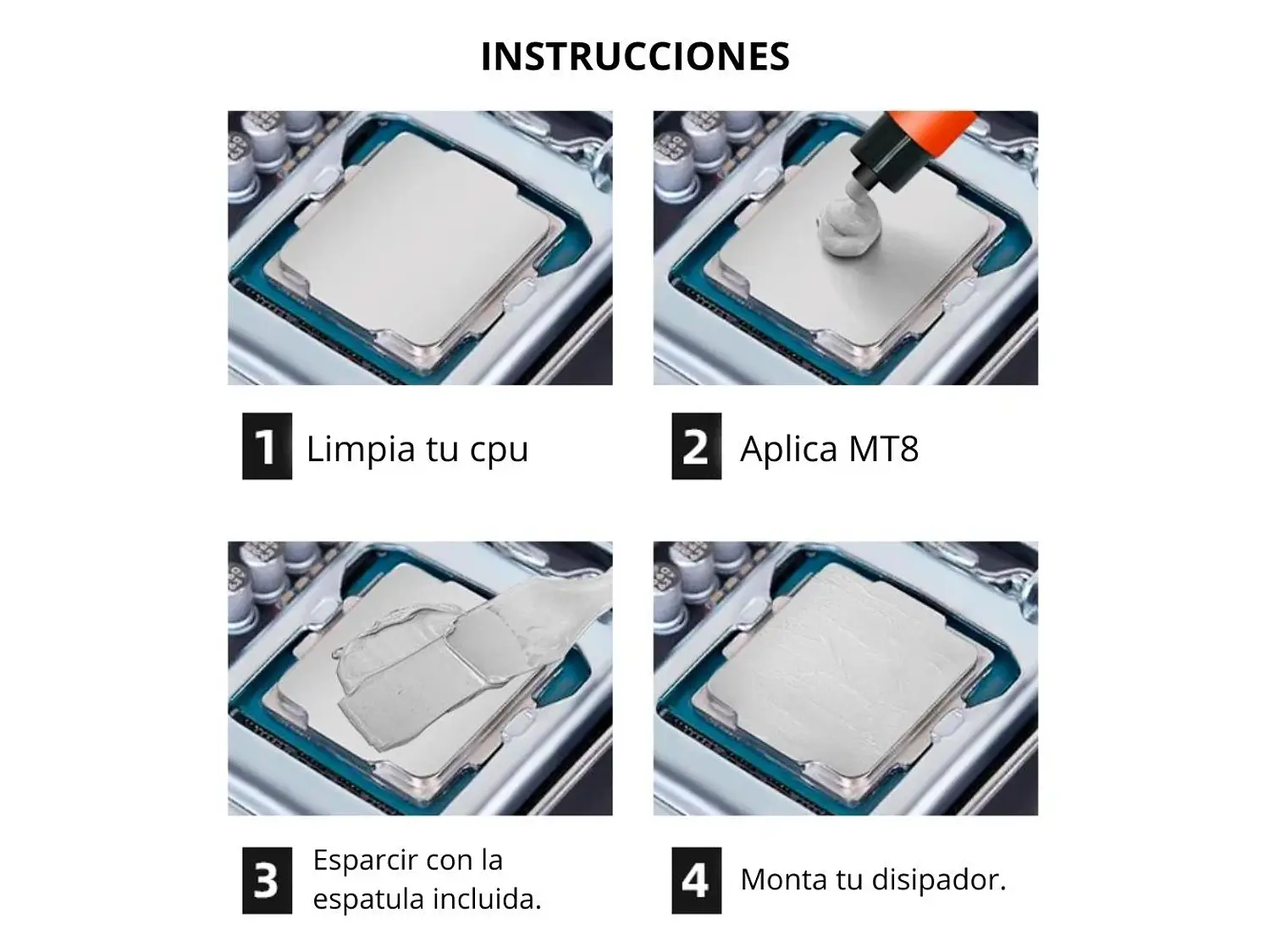 INSTRUCCIONES

1 Limpia tu cpu

2 Aplica MT8

3 Esparcir con la espatula incluida.

4 Monta tu disipador.