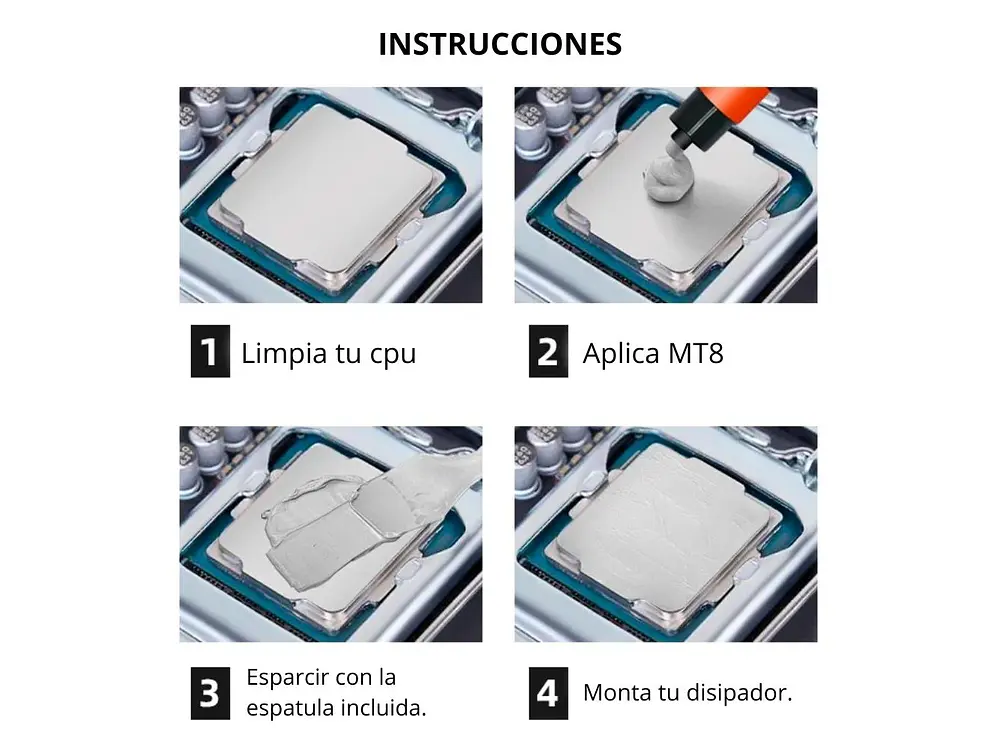 INSTRUCCIONES

1 Limpia tu cpu

2 Aplica MT8

3 Esparcir con la espatula incluida.

4 Monta tu disipador.