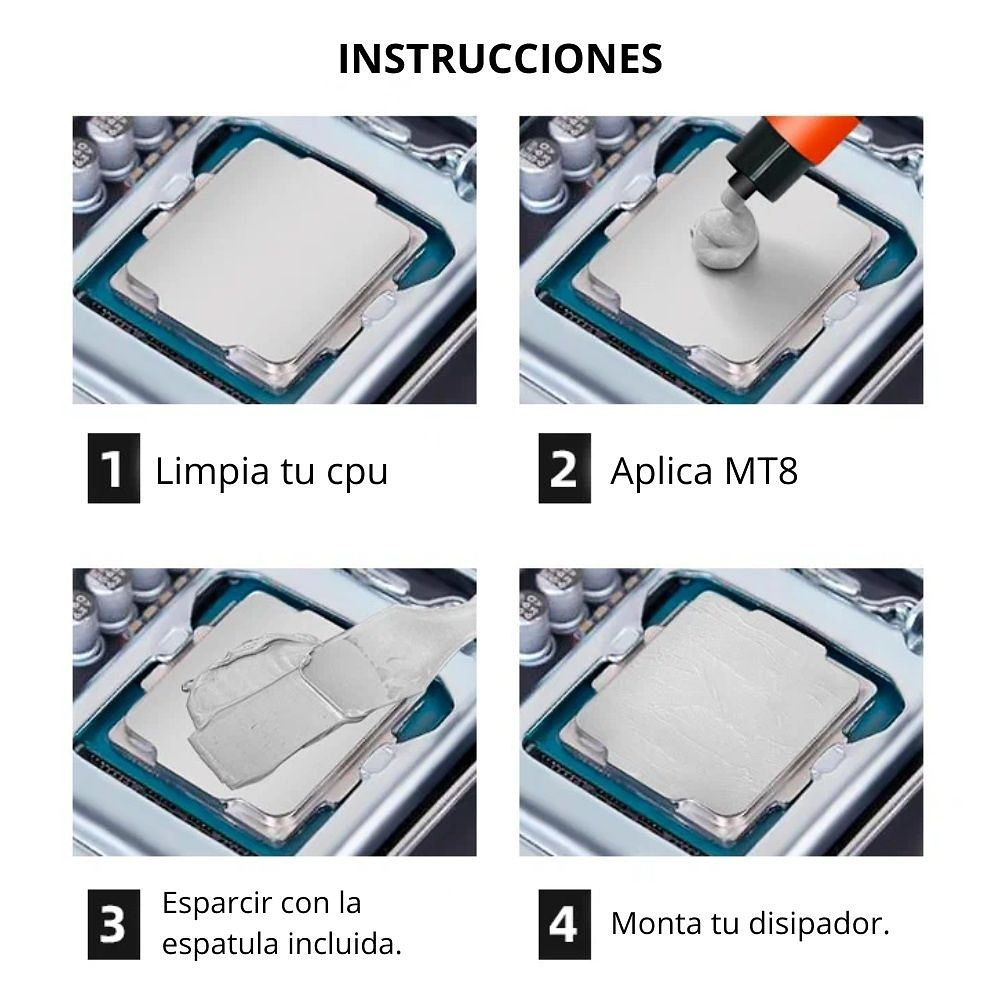 INSTRUCCIONES

1 Limpia tu cpu

2 Aplica MT8

3 Esparcir con la espatula incluida.

4 Monta tu disipador.