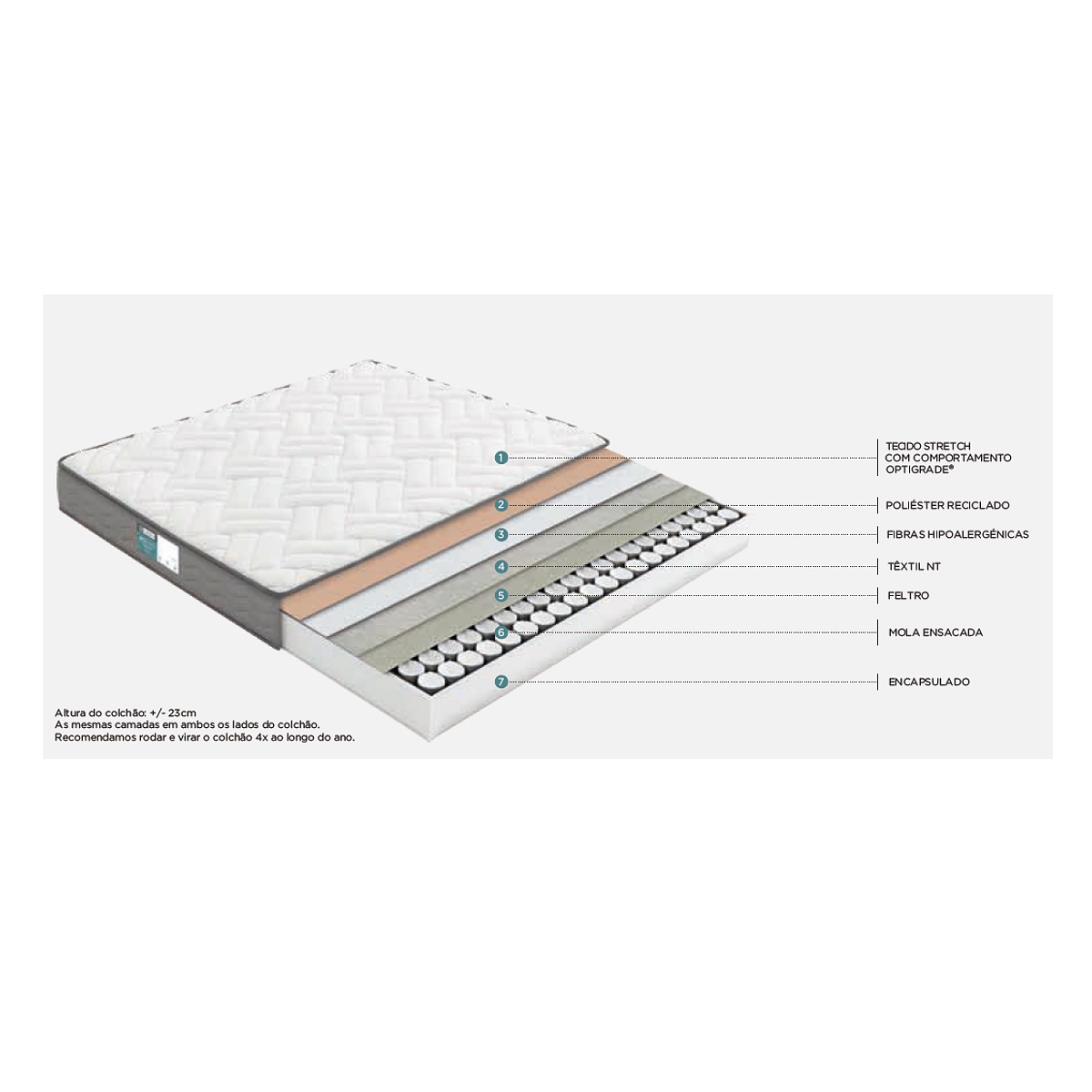 1
TECIDO STRETCH COM COMPORTAMENTO OPTIGRADE®

2
POLIÉSTER RECICLADO

3
FIBRAS HIPOALERGÉNICAS

4
TÊXTIL NT

5
FELTRO

6
MOLA ENSACADA

7
ENCAPSULADO

Altura do colchão: +/- 23cm
As mesmas camadas em ambos os lados do colchão.
Recomendamos rodar e virar o colchão 4x ao longo do ano.