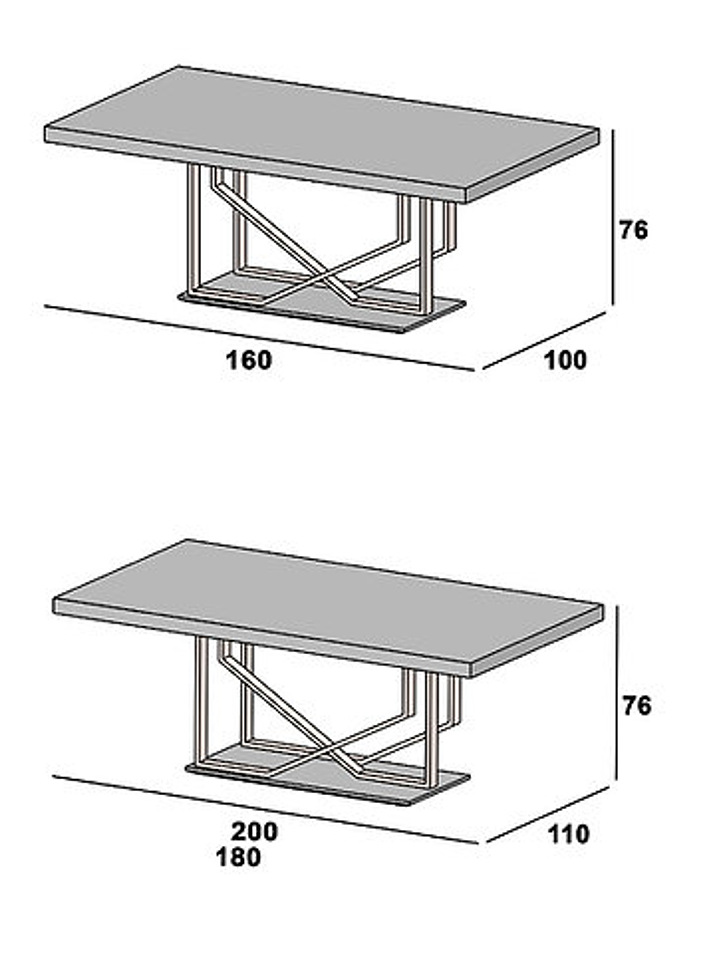 76

160

100

76

200
180

110