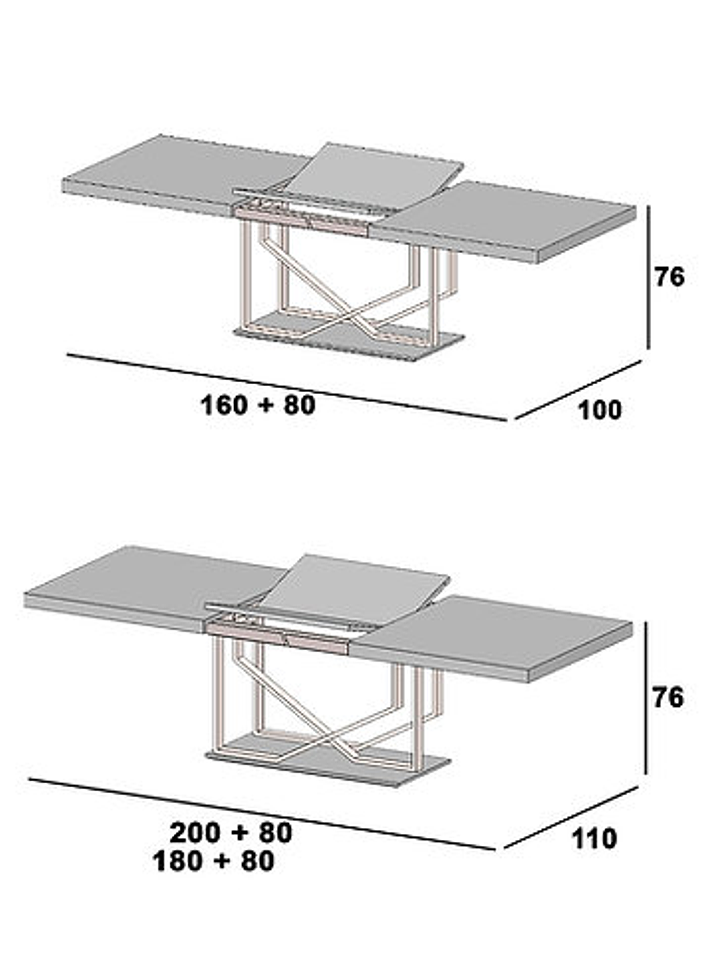 76

160 + 80

100

76

200 + 80
180 + 80

110