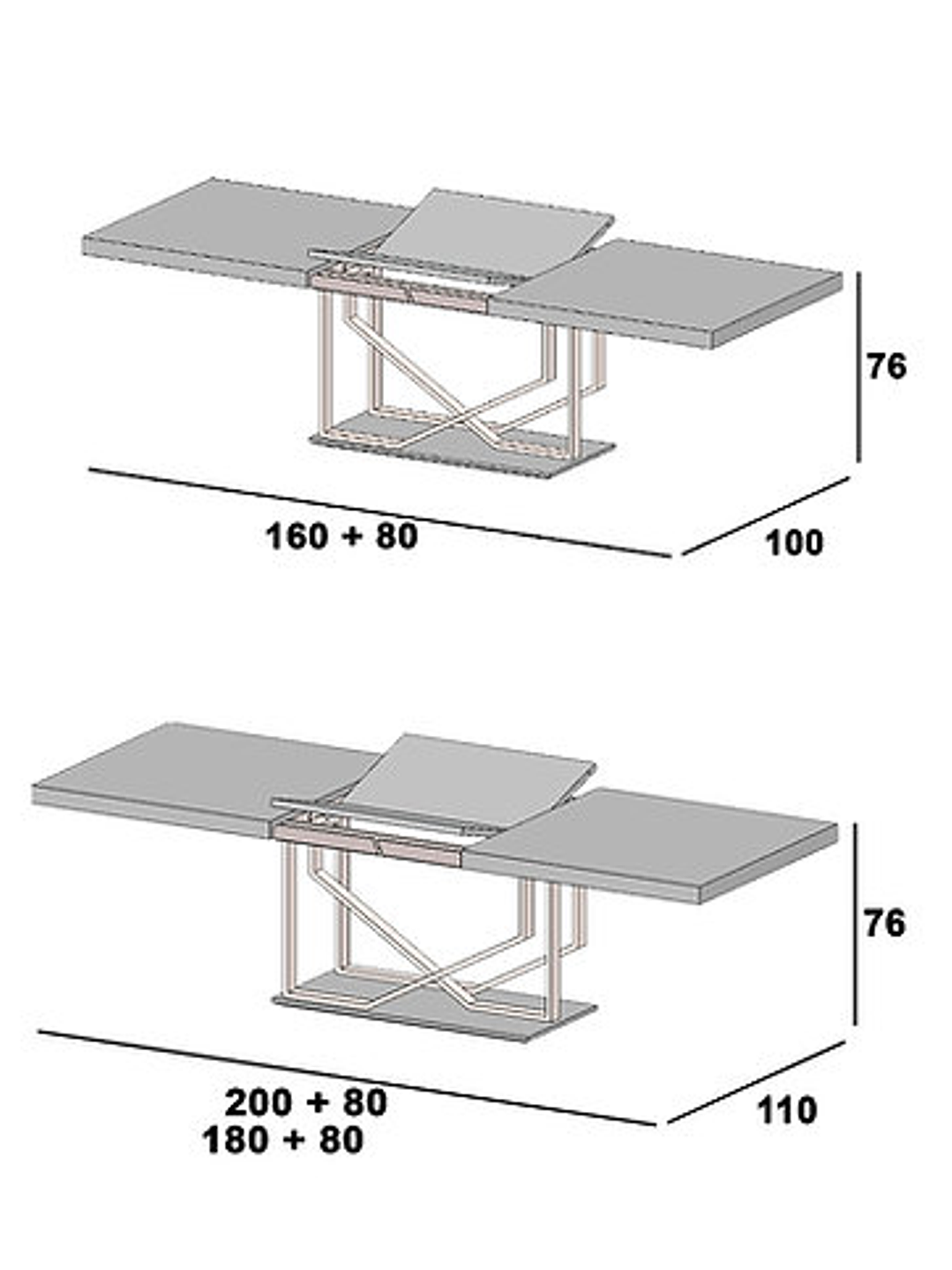 76

160 + 80

100

76

200 + 80
180 + 80

110