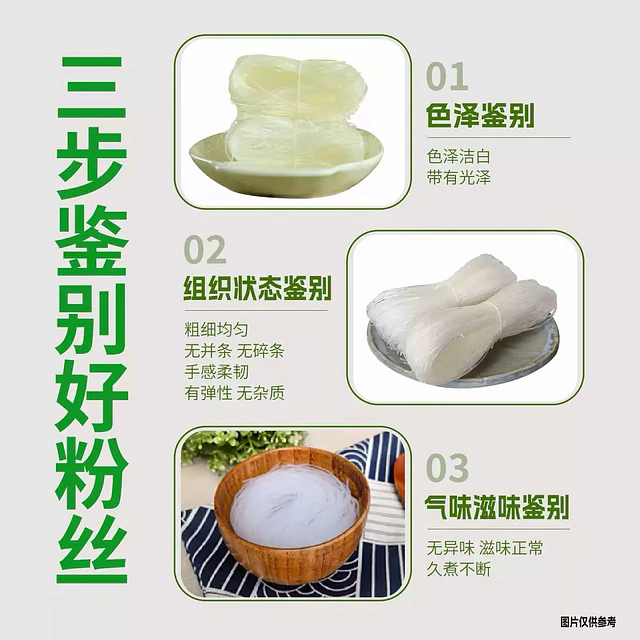 三步鉴别好粉丝

01
色泽鉴别
色泽洁白
带有光泽

02
组织状态鉴别
粗细均匀
无并条 无碎条
手感柔韧
有弹性 无杂质

03
气味滋味鉴别
无异味 滋味正常
久煮不断

图片仅供参考