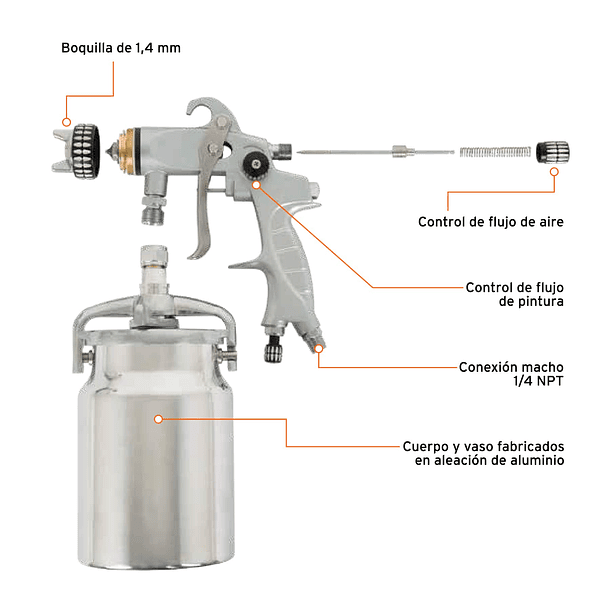 Boquilla de 1,4 mm

Control de flujo de aire

Control de flujo de pintura

Conexión macho 1/4 NPT

Cuerpo y vaso fabricados en aleación de aluminio