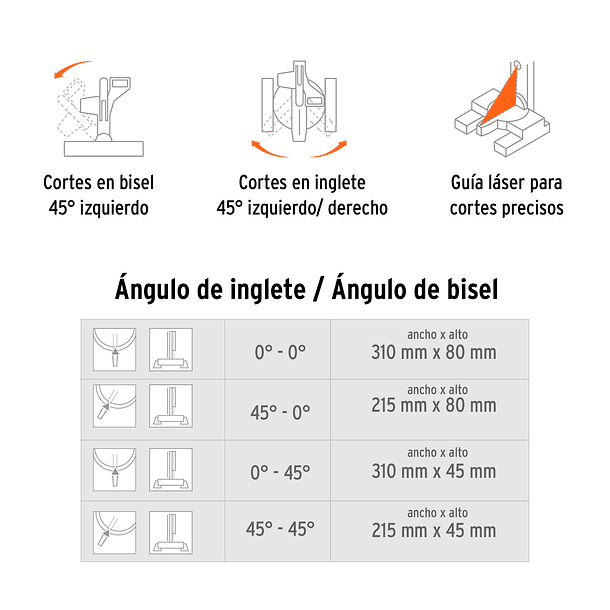 Cortes en bisel 45° izquierdo

Cortes en inglete 45° izquierdo/ derecho

Guía láser para cortes precisos

Ángulo de inglete / Ángulo de bisel

| | | |
|---|---|---|
| | 0° - 0° | ancho x alto 310 mm x 80 mm |
| | 45° - 0° | ancho x alto 215 mm x 80 mm |
| | 0° - 45° | ancho x alto 310 mm x 45 mm |
| | 45° - 45° | ancho x alto 215 mm x 45 mm |