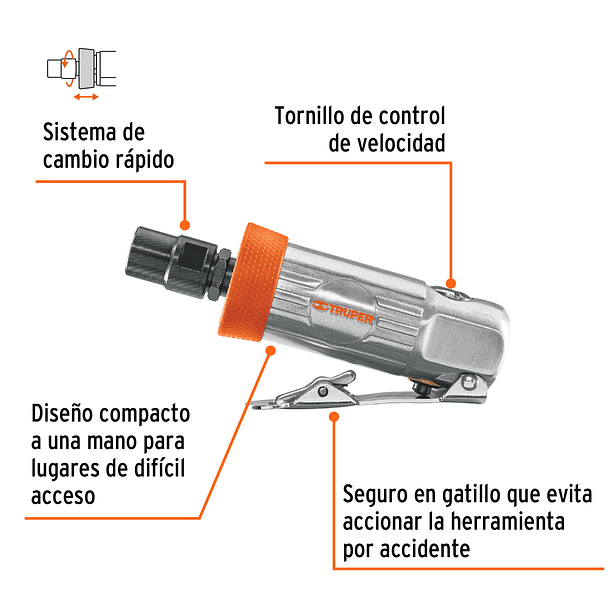 Sistema de cambio rápido

Tornillo de control de velocidad

TRUPER

Diseño compacto a una mano para lugares de difícil acceso

Seguro en gatillo que evita accionar la herramienta por accidente