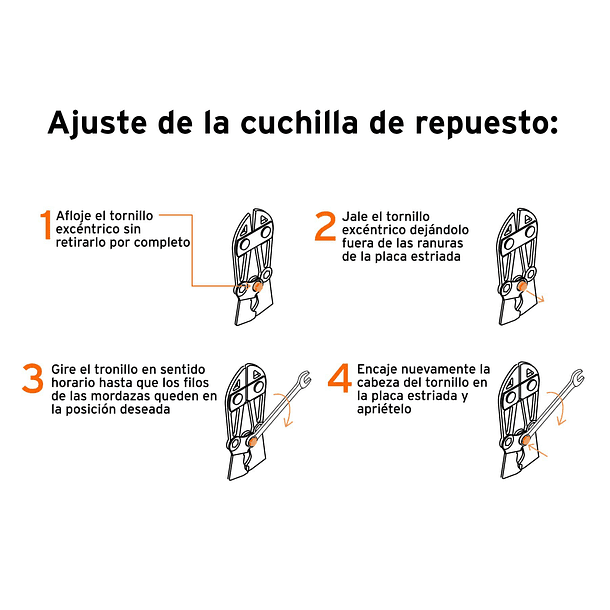 Ajuste de la cuchilla de repuesto:

1 Afloje el tornillo excéntrico sin retirarlo por completo

2 Jale el tornillo excéntrico dejándolo fuera de las ranuras de la placa estriada

3 Gire el tronillo en sentido horario hasta que los filos de las mordazas queden en la posición deseada

4 Encaje nuevamente la cabeza del tornillo en la placa estriada y apriételo