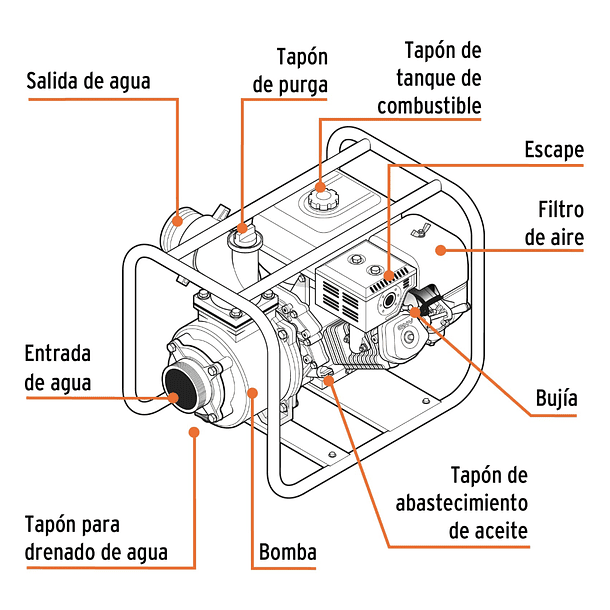 Salida de agua

Tapón de purga

Tapón de tanque de combustible

Escape

Filtro de aire

Entrada de agua

Bujía

Tapón de abastecimiento de aceite

Tapón para drenado de agua

Bomba