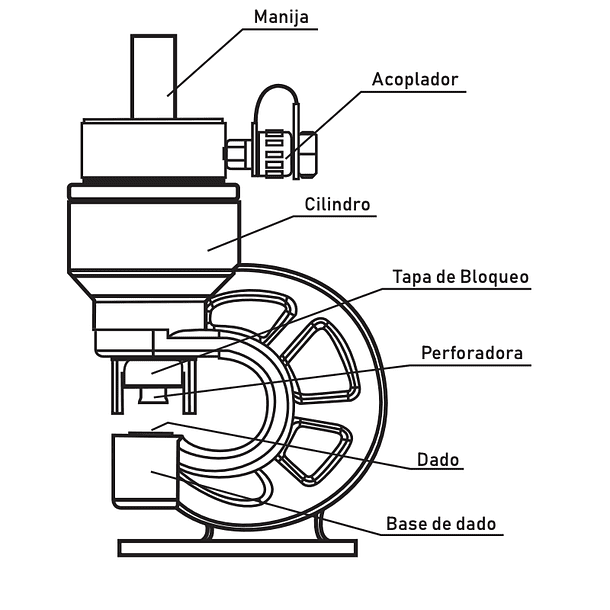 Manija
Acoplador
Cilindro
Tapa de Bloqueo
Perforadora
Dado
Base de dado