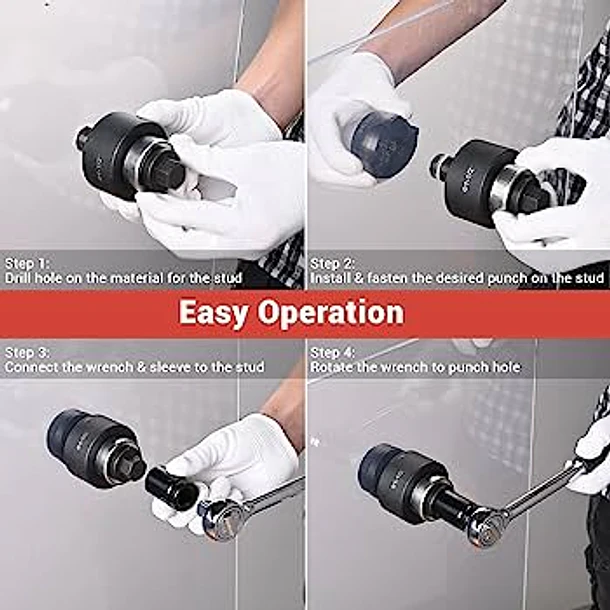 Step 1:
Drill hole on the material for the stud

Step 2:
Install & fasten the desired punch on the stud

Easy Operation

Step 3:
Connect the wrench & sleeve to the stud

Step 4:
Rotate the wrench to punch hole