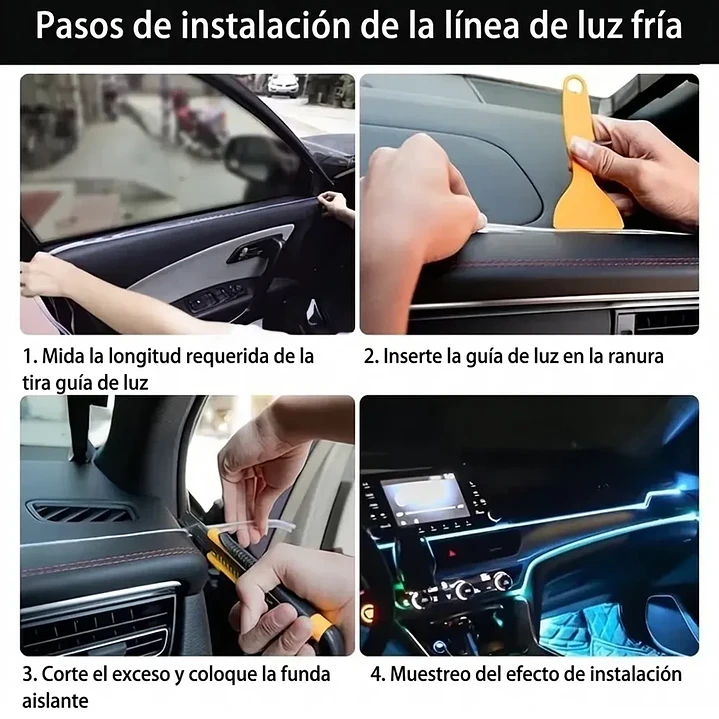 Pasos de instalación de la línea de luz fría

1. Mida la longitud requerida de la tira guía de luz

2. Inserte la guía de luz en la ranura

3. Corte el exceso y coloque la funda aislante

4. Muestreo del efecto de instalación