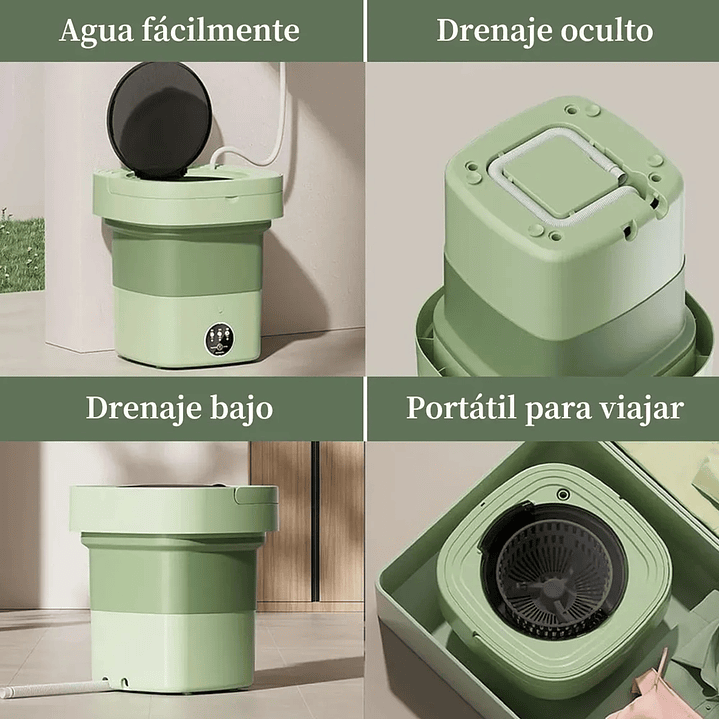 Agua fácilmente

Drenaje oculto

Drenaje bajo

Portátil para viajar