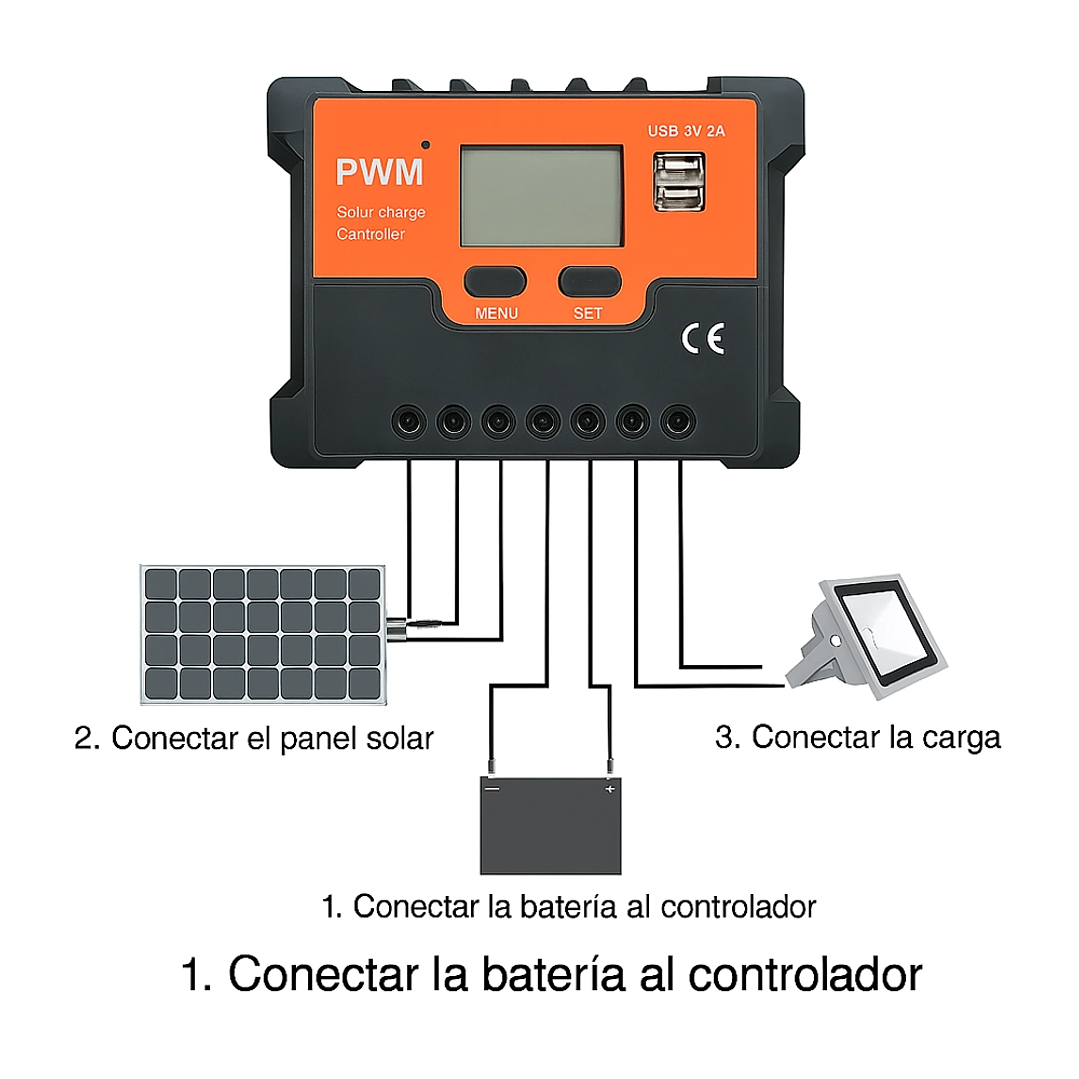 PWM
Solur charge
Cantroller

USB 3V 2A

MENU
SET

CE

2. Conectar el panel solar

3. Conectar la carga

−
+

1. Conectar la batería al controlador

1. Conectar la batería al controlador