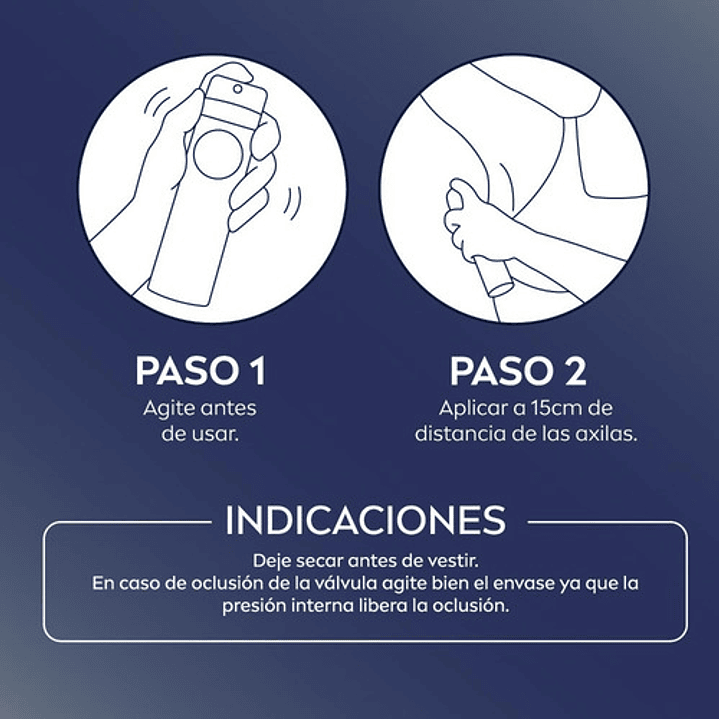 PASO 1
Agite antes de usar.

PASO 2
Aplicar a 15cm de distancia de las axilas.

INDICACIONES
Deje secar antes de vestir.
En caso de oclusión de la válvula agite bien el envase ya que la presión interna libera la oclusión.