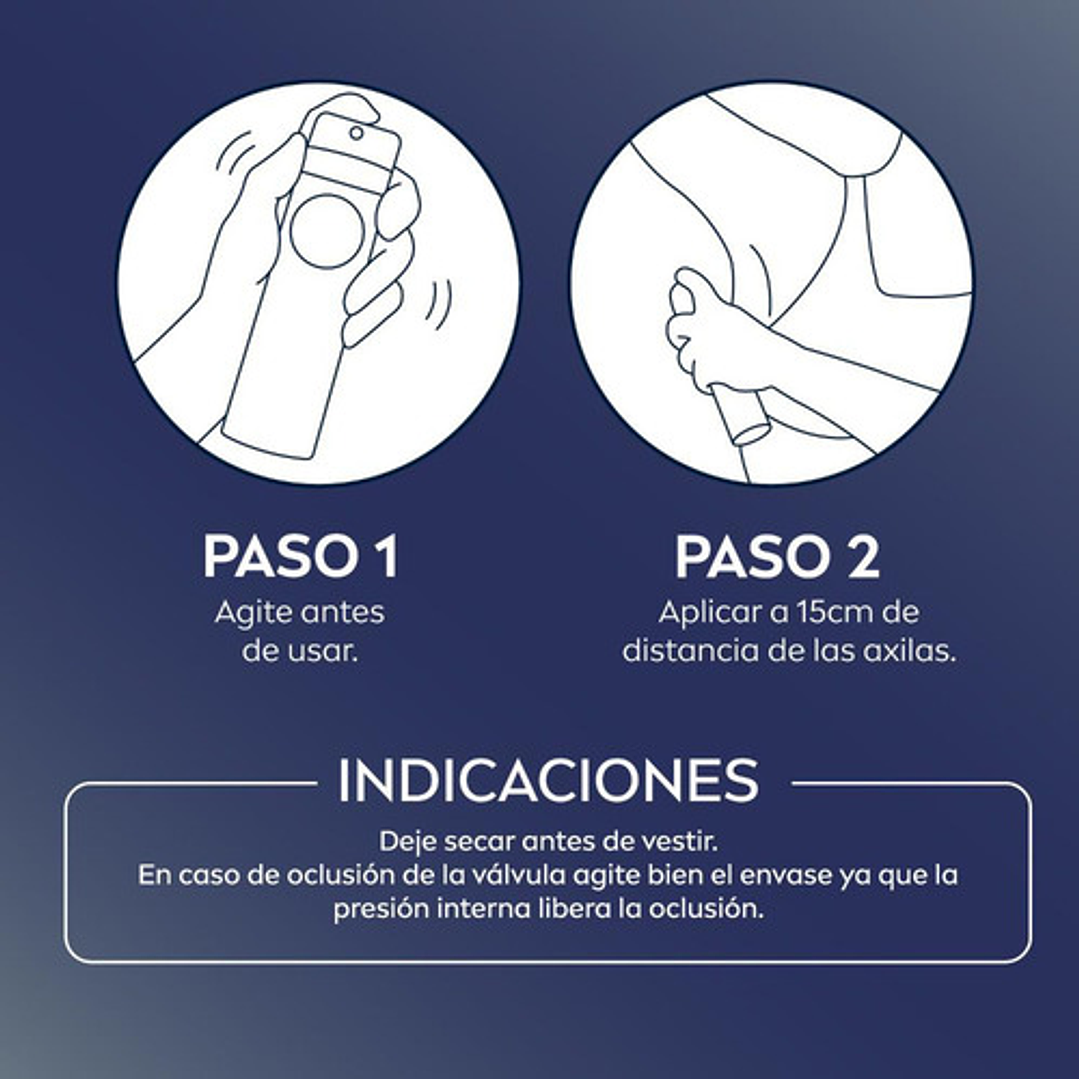 PASO 1
Agite antes de usar.

PASO 2
Aplicar a 15cm de distancia de las axilas.

INDICACIONES
Deje secar antes de vestir.
En caso de oclusión de la válvula agite bien el envase ya que la presión interna libera la oclusión.