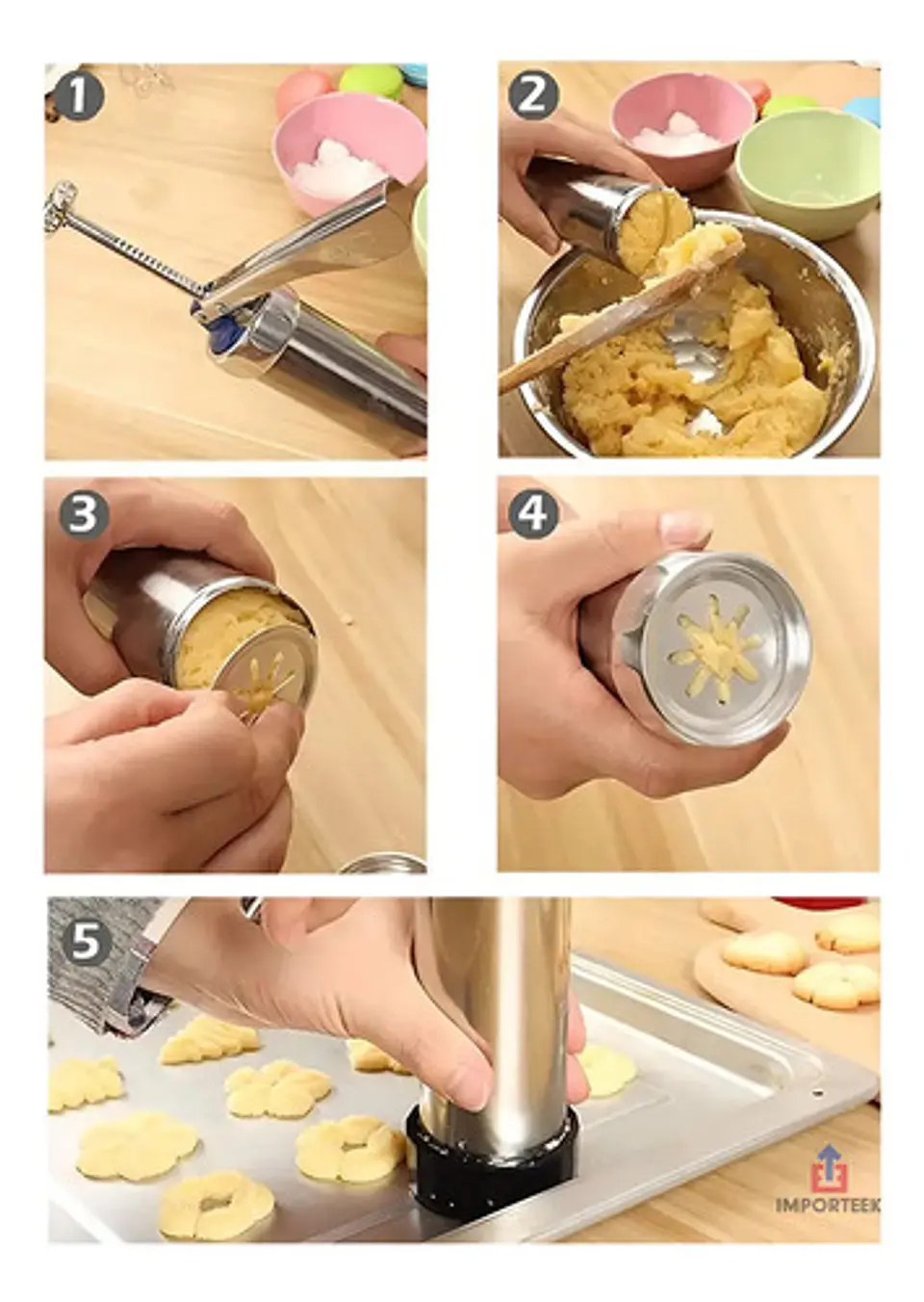 1

2

3

4

5

IMPORTEEK