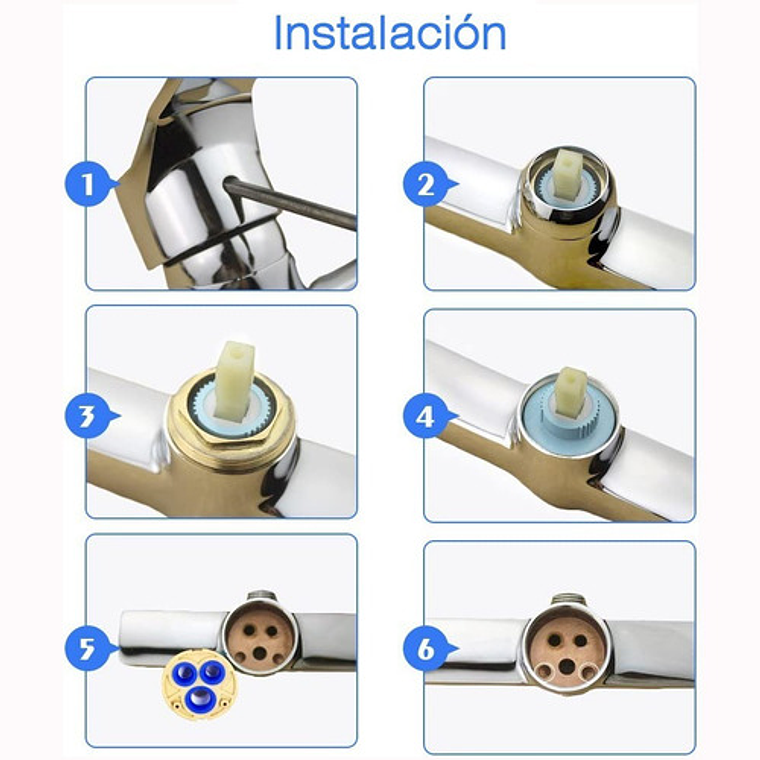 Instalación

1

2

3

4

5

6