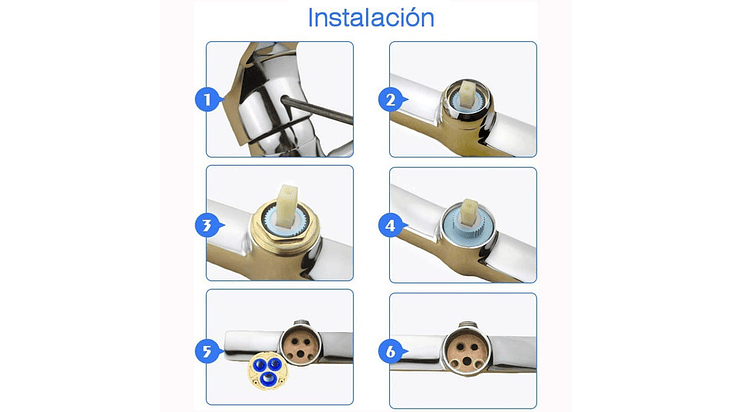 Instalación

1

2

3

4

5

6