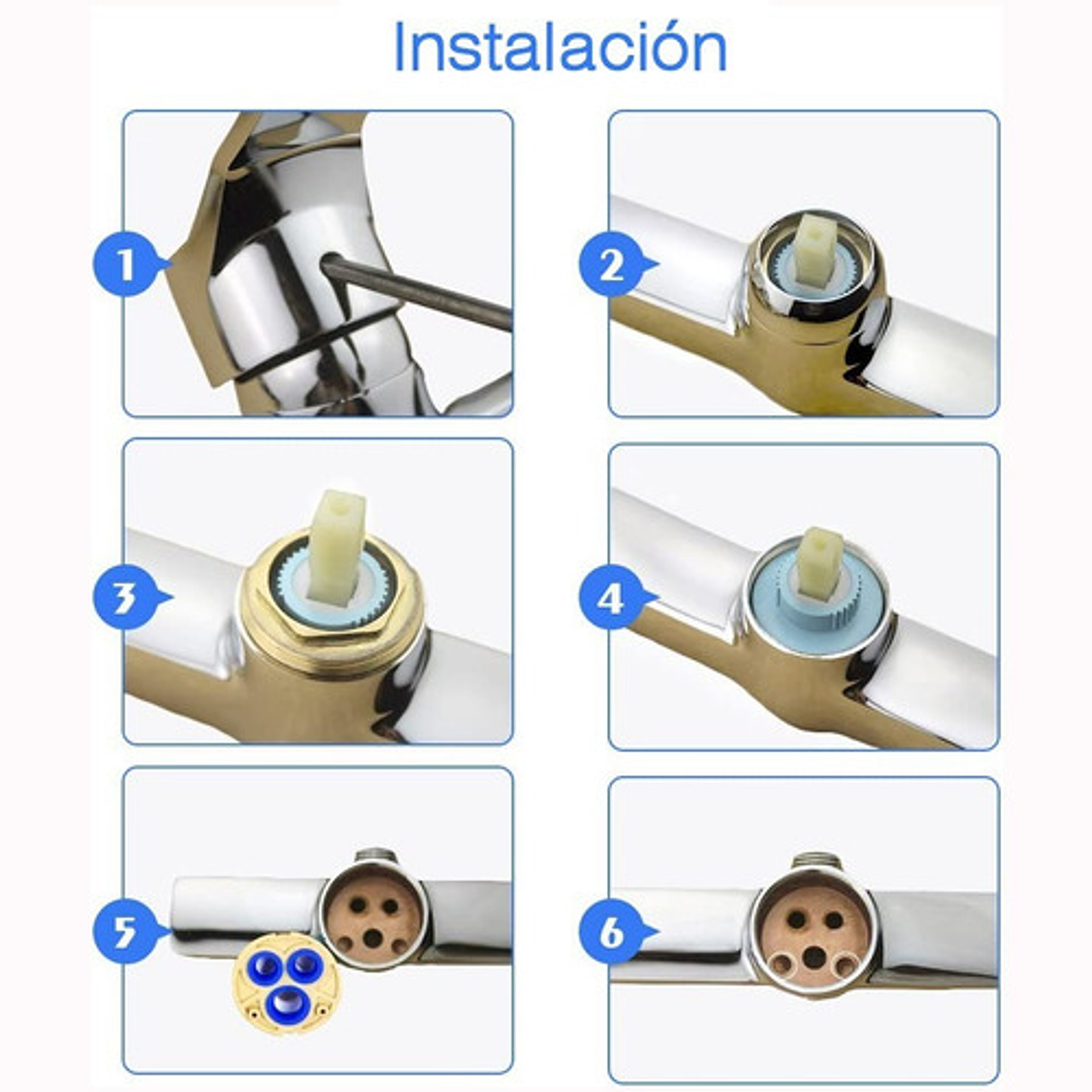 Instalación

1

2

3

4

5

6