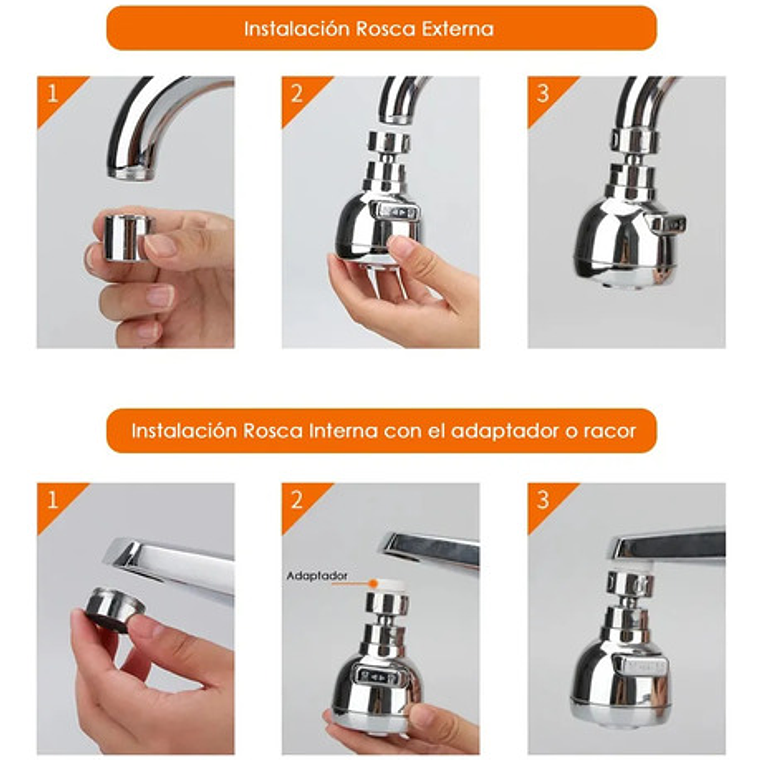 Instalación Rosca Externa

1

2

3

Instalación Rosca Interna con el adaptador o racor

1

2

Adaptador

3