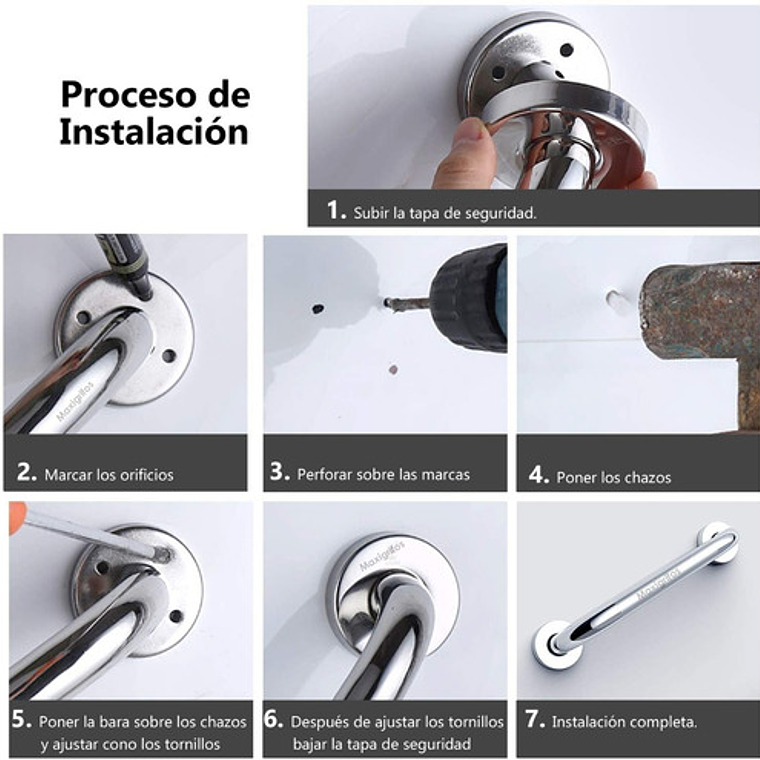 Proceso de Instalación

1. Subir la tapa de seguridad.

Maxigrifos

2. Marcar los orificios

3. Perforar sobre las marcas

4. Poner los chazos

5. Poner la bara sobre los chazos y ajustar cono los tornillos

Maxigrifos

6. Después de ajustar los tornillos bajar la tapa de seguridad

Maxigrifos

7. Instalación completa.