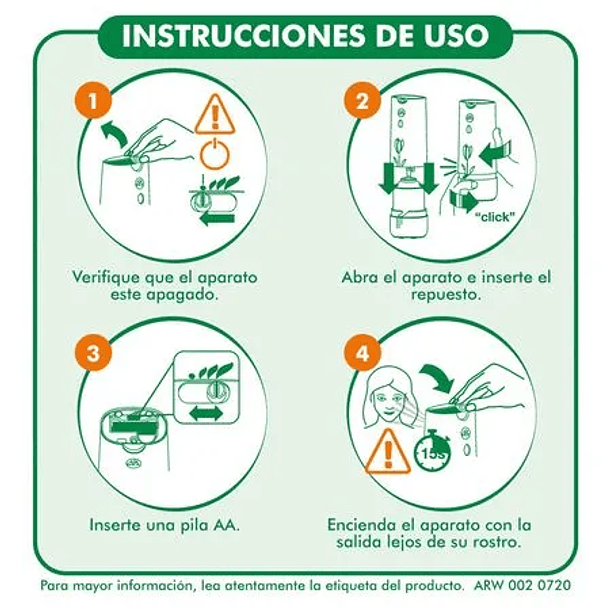 INSTRUCCIONES DE USO

1

Verifique que el aparato este apagado.

2

"click"

Abra el aparato e inserte el repuesto.

3

Inserte una pila AA.

4

15s

Encienda el aparato con la salida lejos de su rostro.

Para mayor información, lea atentamente la etiqueta del producto. ARW 002 0720