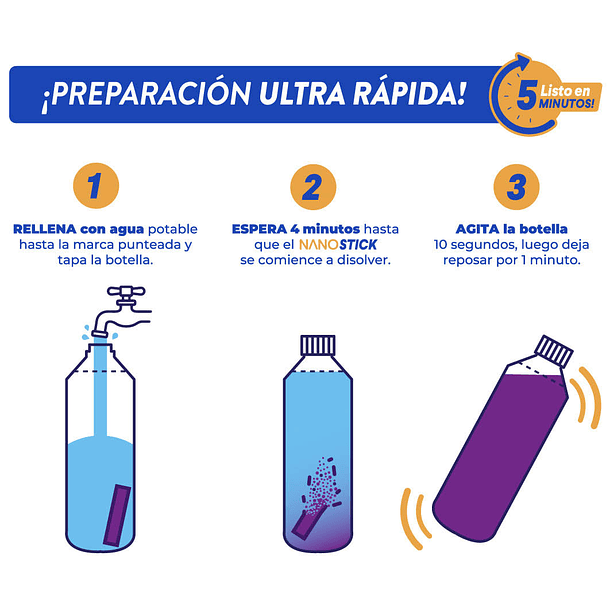 ¡PREPARACIÓN ULTRA RÁPIDA!

5 Listo en MINUTOS!

1

RELLENA con agua potable hasta la marca punteada y tapa la botella.

2

ESPERA 4 minutos hasta que el NANOSTICK se comience a disolver.

3

AGITA la botella 10 segundos, luego deja reposar por 1 minuto.