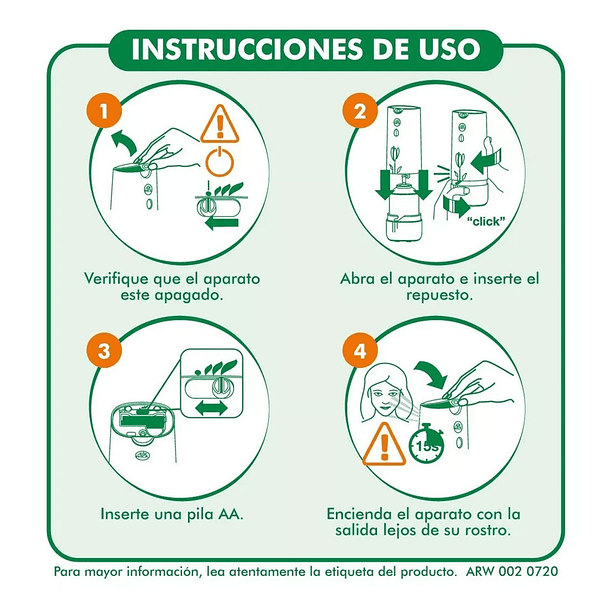 INSTRUCCIONES DE USO

1

Verifique que el aparato este apagado.

2

"click"

Abra el aparato e inserte el repuesto.

3

Inserte una pila AA.

4

15s

Encienda el aparato con la salida lejos de su rostro.

Para mayor información, lea atentamente la etiqueta del producto. ARW 002 0720