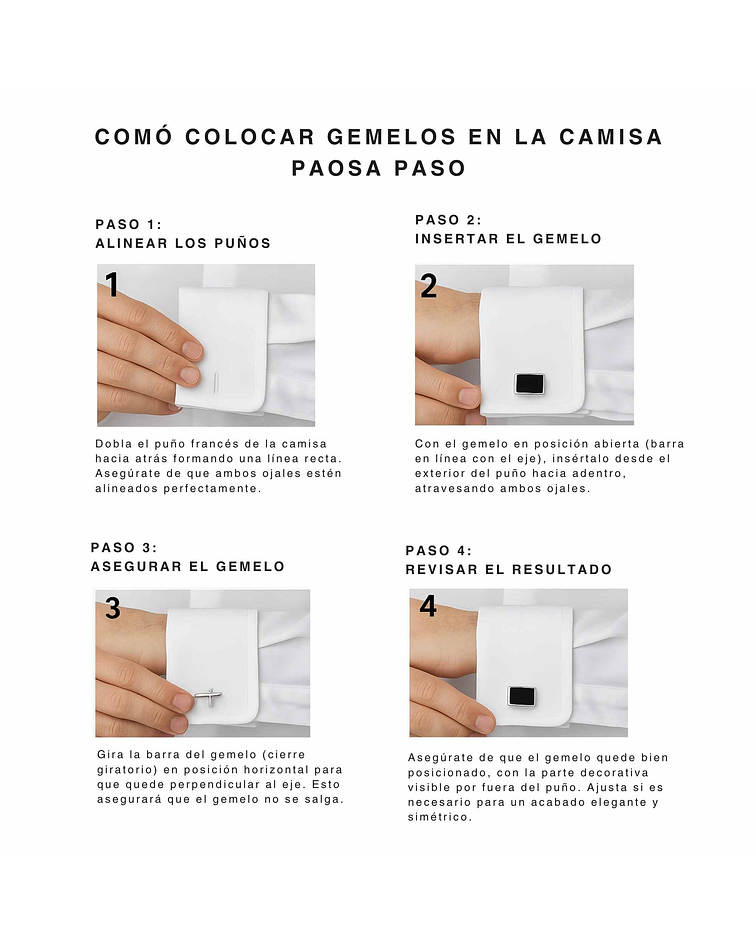 COMÓ COLOCAR GEMELOS EN LA CAMISA PAOSA PASO

PASO 1:
ALINEAR LOS PUÑOS

1

Dobla el puño francés de la camisa hacia atrás formando una línea recta. Asegúrate de que ambos ojales estén alineados perfectamente.

PASO 2:
INSERTAR EL GEMELO

2

Con el gemelo en posición abierta (barra en línea con el eje), insértalo desde el exterior del puño hacia adentro, atravesando ambos ojales.

PASO 3:
ASEGURAR EL GEMELO

3

Gira la barra del gemelo (cierre giratorio) en posición horizontal para que quede perpendicular al eje. Esto asegurará que el gemelo no se salga.

PASO 4:
REVISAR EL RESULTADO

4

Asegúrate de que el gemelo quede bien posicionado, con la parte decorativa visible por fuera del puño. Ajusta si es necesario para un acabado elegante y simétrico.