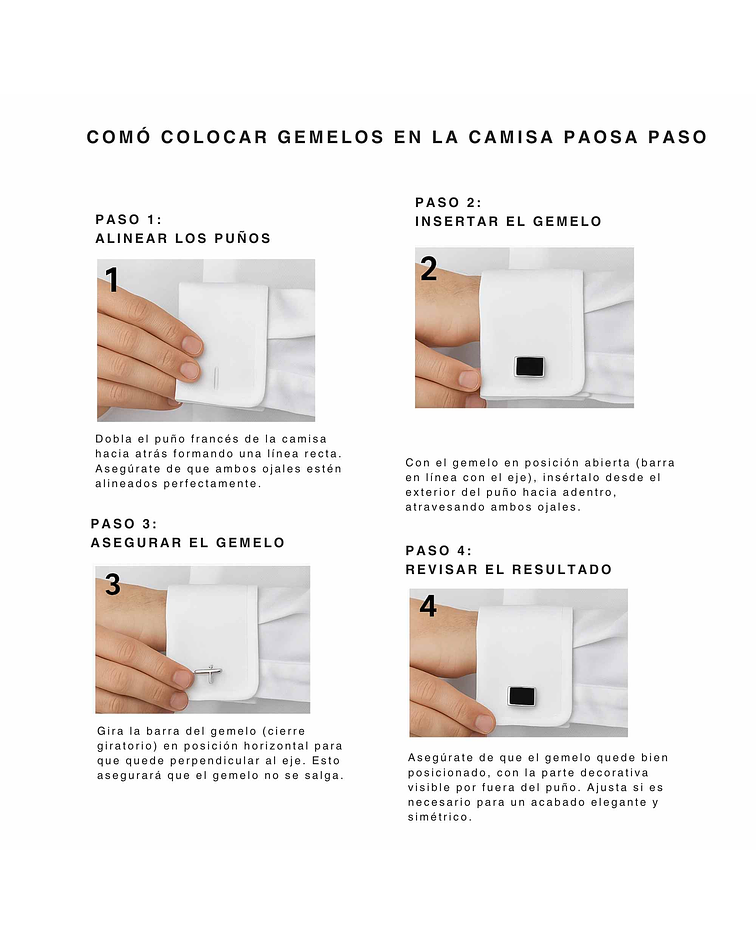 COMÓ COLOCAR GEMELOS EN LA CAMISA PAOSA PASO

PASO 1:
ALINEAR LOS PUÑOS

1

Dobla el puño francés de la camisa hacia atrás formando una línea recta. Asegúrate de que ambos ojales estén alineados perfectamente.

PASO 2:
INSERTAR EL GEMELO

2

Con el gemelo en posición abierta (barra en línea con el eje), insértalo desde el exterior del puño hacia adentro, atravesando ambos ojales.

PASO 3:
ASEGURAR EL GEMELO

3

Gira la barra del gemelo (cierre giratorio) en posición horizontal para que quede perpendicular al eje. Esto asegurará que el gemelo no se salga.

PASO 4:
REVISAR EL RESULTADO

4

Asegúrate de que el gemelo quede bien posicionado, con la parte decorativa visible por fuera del puño. Ajusta si es necesario para un acabado elegante y simétrico.