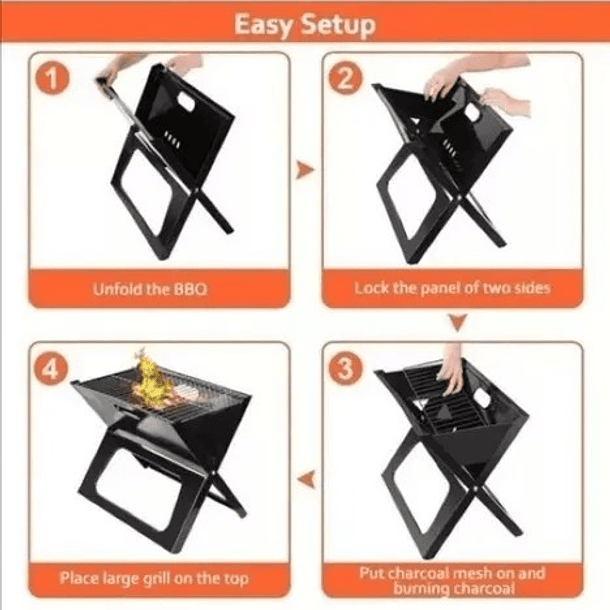 Easy Setup

1

Unfold the BBQ

2

Lock the panel of two sides

3

Put charcoal mesh on and burning charcoal

4

Place large grill on the top