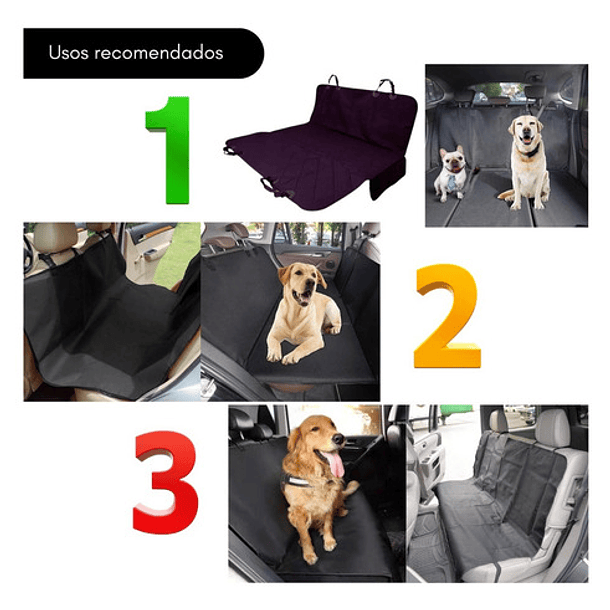 Usos recomendados

1

2

3