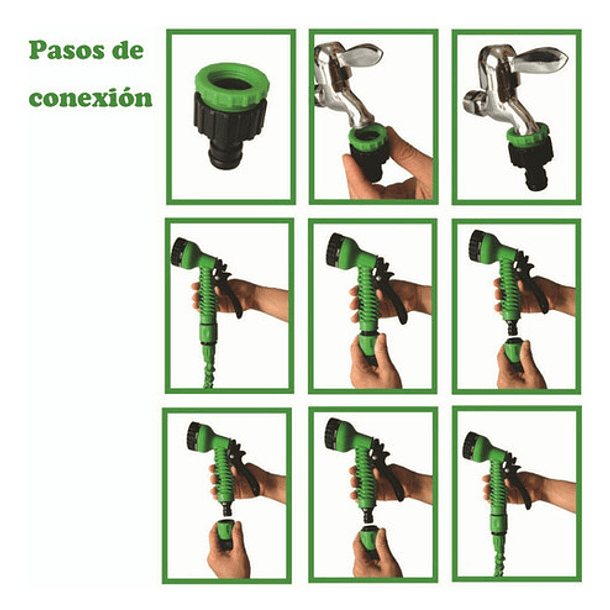 Pasos de conexión