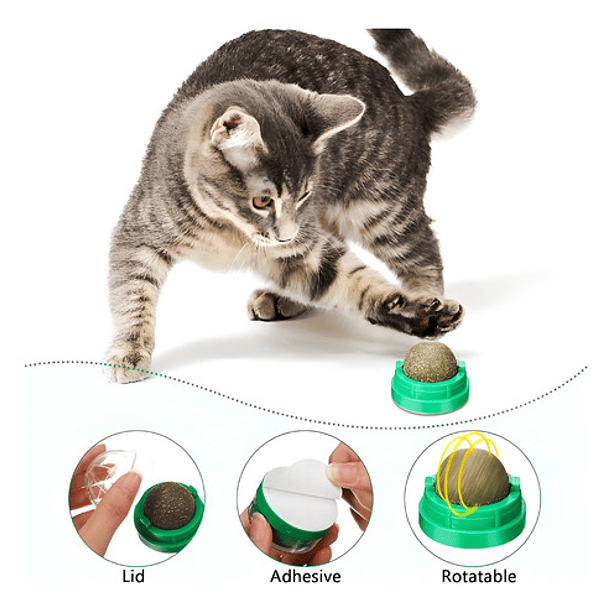 Lid
Adhesive
Rotatable