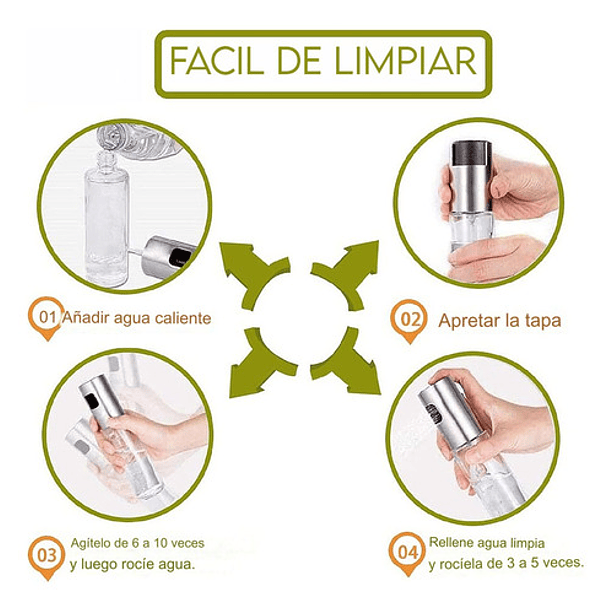 FACIL DE LIMPIAR

01 Añadir agua caliente

02 Apretar la tapa

03 Agítelo de 6 a 10 veces y luego rocíe agua.

04 Rellene agua limpia y rocíela de 3 a 5 veces.