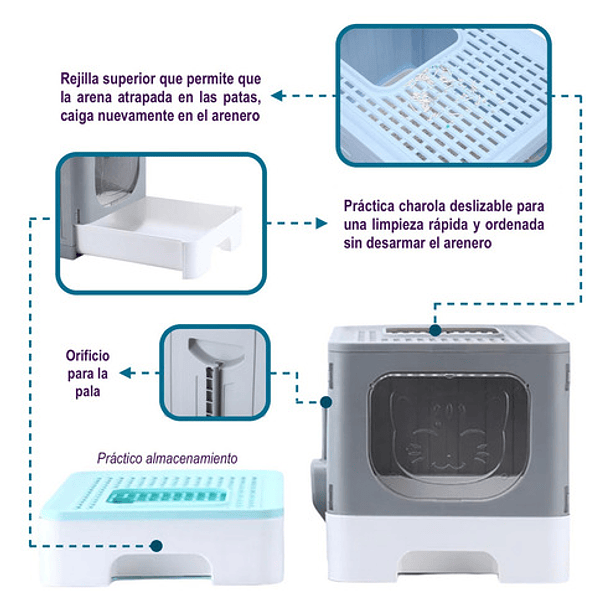 Rejilla superior que permite que la arena atrapada en las patas, caiga nuevamente en el arenero

Práctica charola deslizable para una limpieza rápida y ordenada sin desarmar el arenero

Orificio para la pala

Práctico almacenamiento