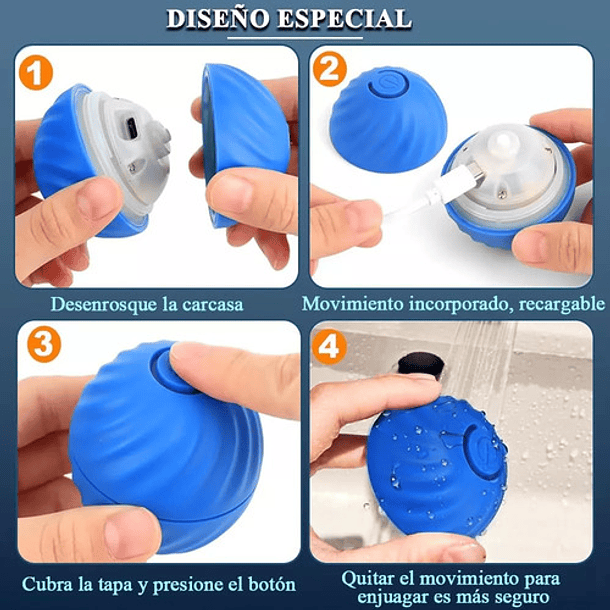 DISEÑO ESPECIAL

1

Desenrosque la carcasa

2

Movimiento incorporado, recargable

3

Cubra la tapa y presione el botón

4

Quitar el movimiento para enjuagar es más seguro